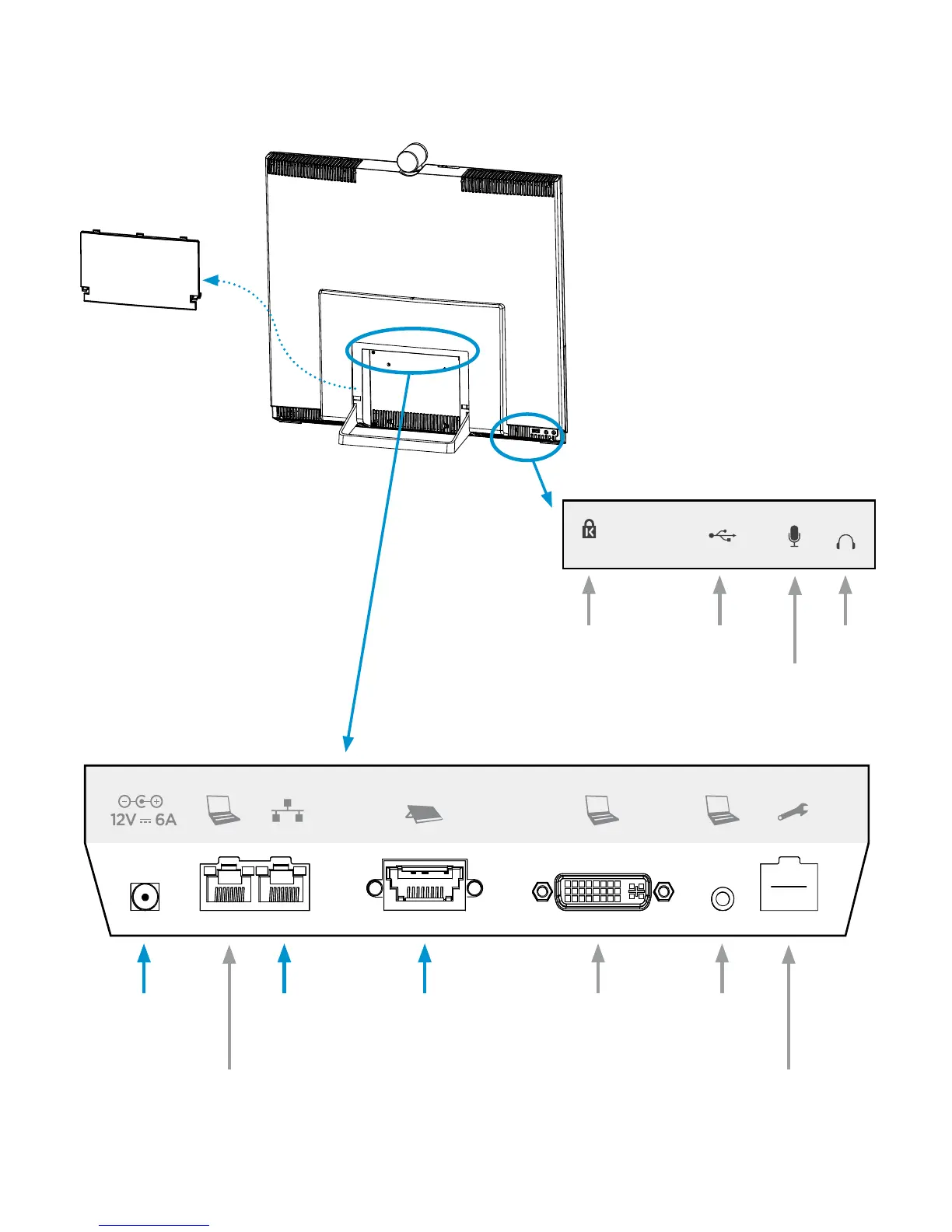 12V ⎓ 6A