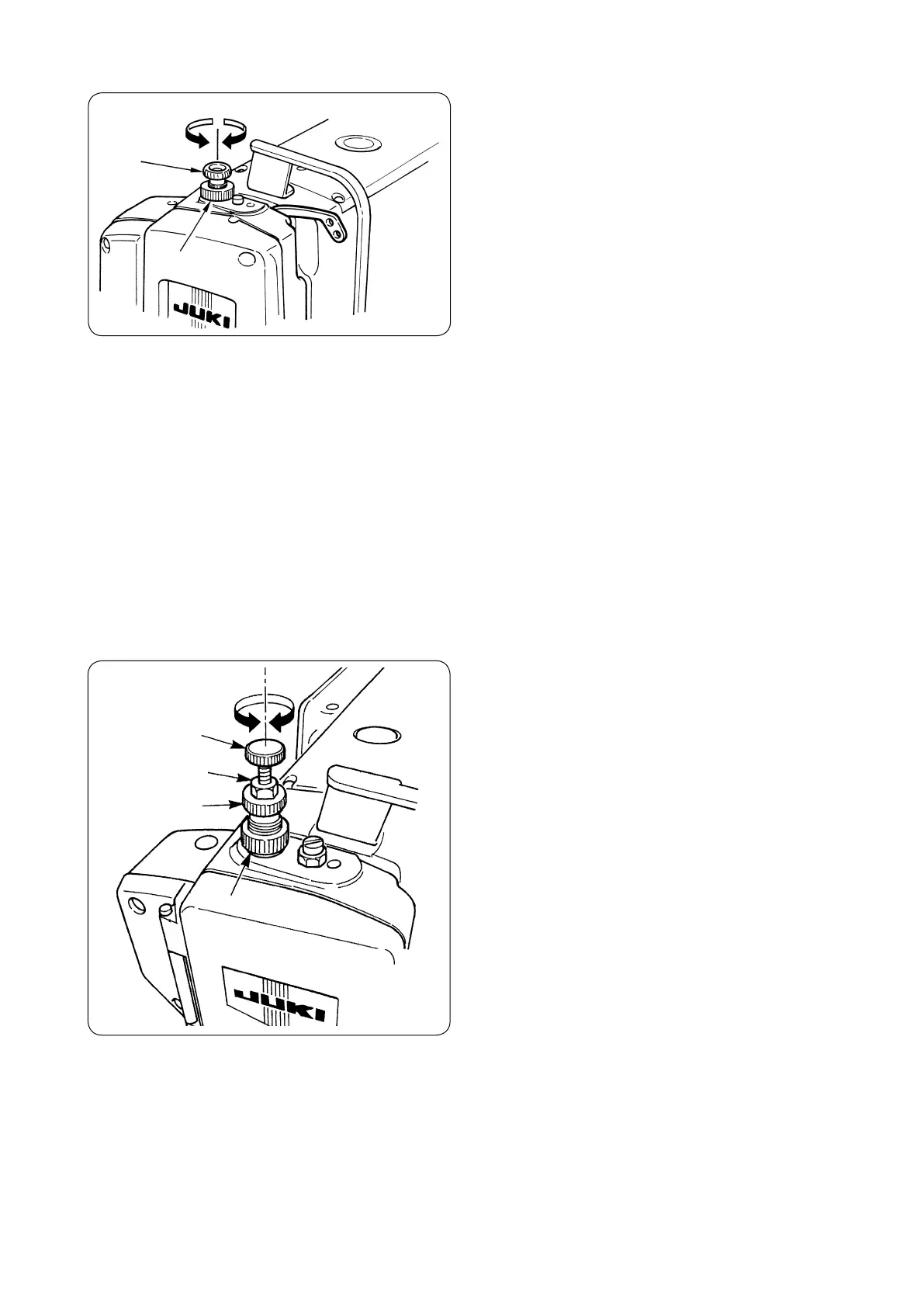 JUKI

JUKI