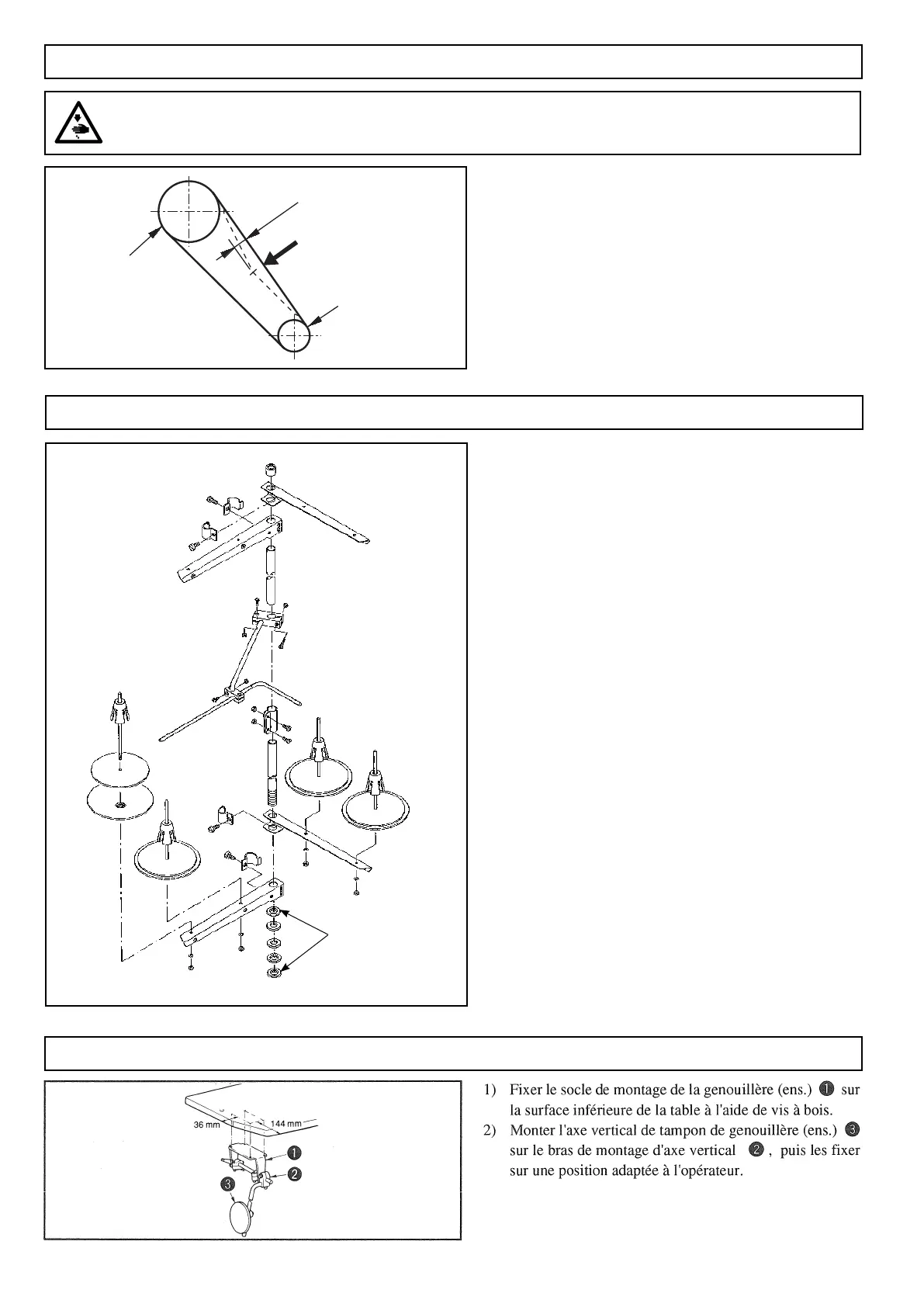 36 mm

144 mm

❶

❷

❸

1) Fixer le socle de montage de la genouillère (ens.) ❶ sur la surface inférieure de la table à l'aide de vis à bois.

2) Monter l'axe vertical de tampon de genouillère (ens.) ❸ sur le bras de montage d'axe vertical ❷, puis les fixer sur une position adaptée à l'opérateur.