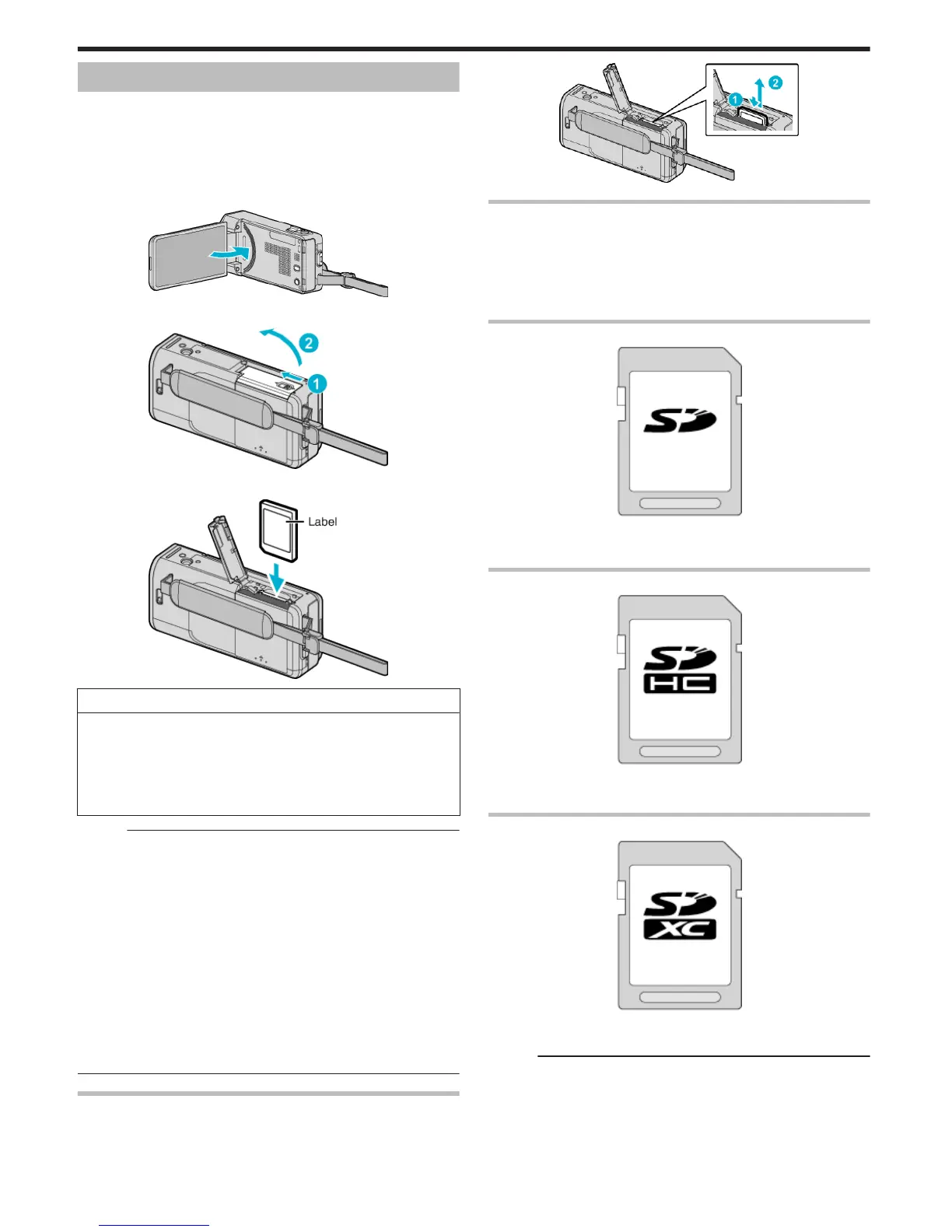 Label