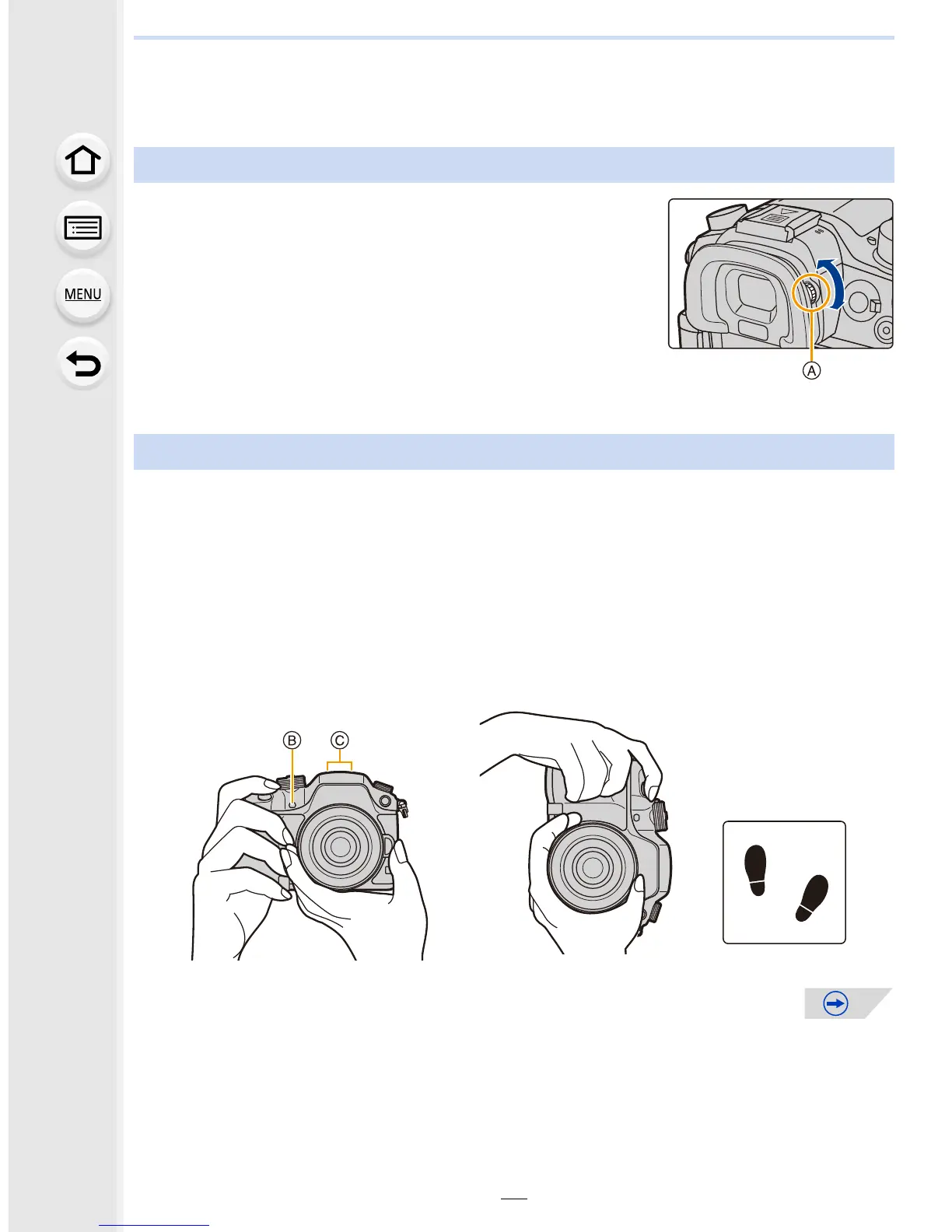 MENU

Ⓐ

Ⓑ Ⓒ