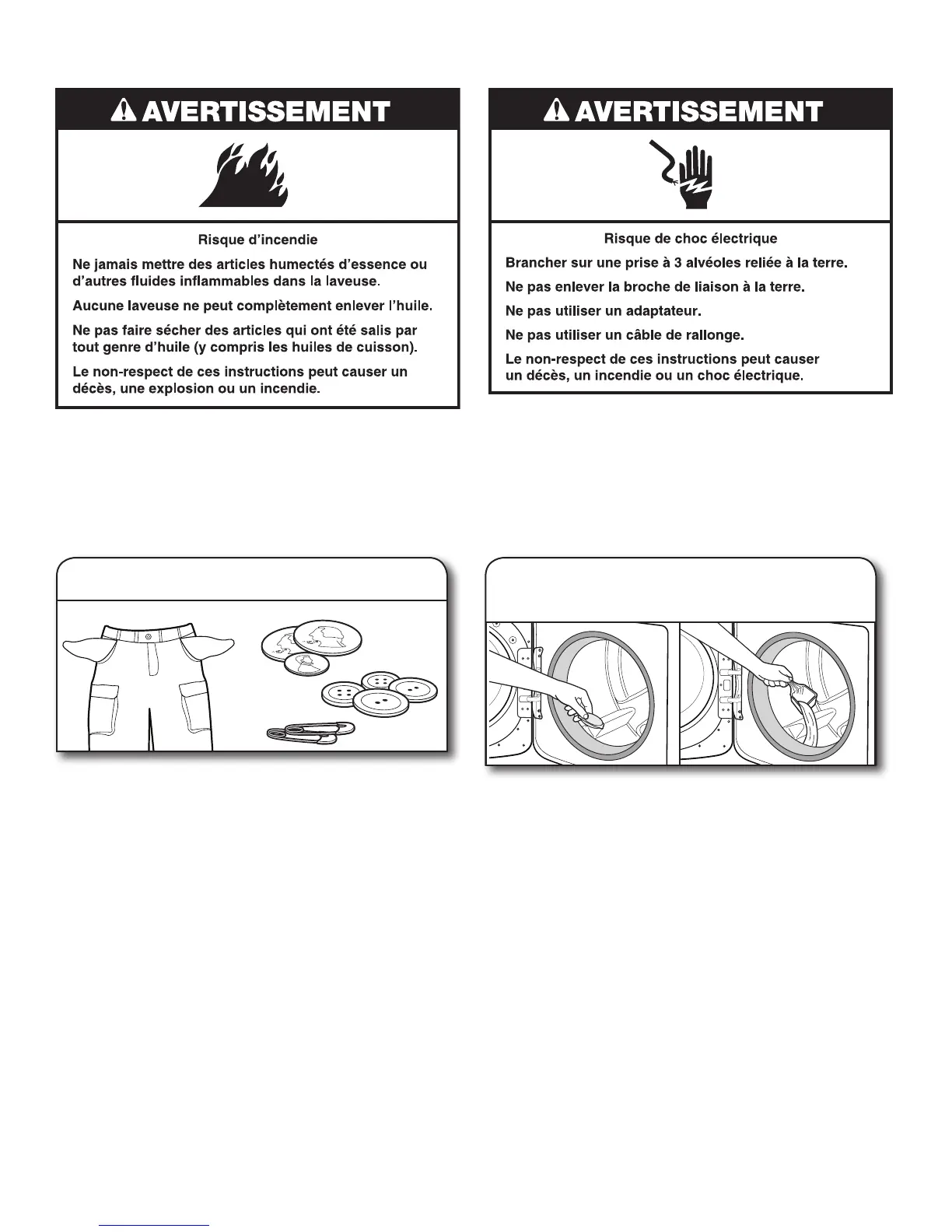 AVERTISSEMENT

Risque d'incendie

Ne jamais mettre des articles humectés d'essence ou d'autres fluides inflammables dans la laveuse.

Aucune laveuse ne peut complètement enlever l'huile.

Ne pas faire sécher des articles qui ont été salis par tout genre d'huile (y compris les huiles de cuisson).

Le non-respect de ces instructions peut causer un décès, une explosion ou un incendie.

AVERTISSEMENT

Risque de choc électrique

Brancher sur une prise à 3 alvéoles reliée à la terre.

Ne pas enlever la broche de liaison à la terre.

Ne pas utiliser un adaptateur.

Ne pas utiliser un câble de rallonge.

Le non-respect de ces instructions peut causer un décès, un incendie ou un choc électrique.