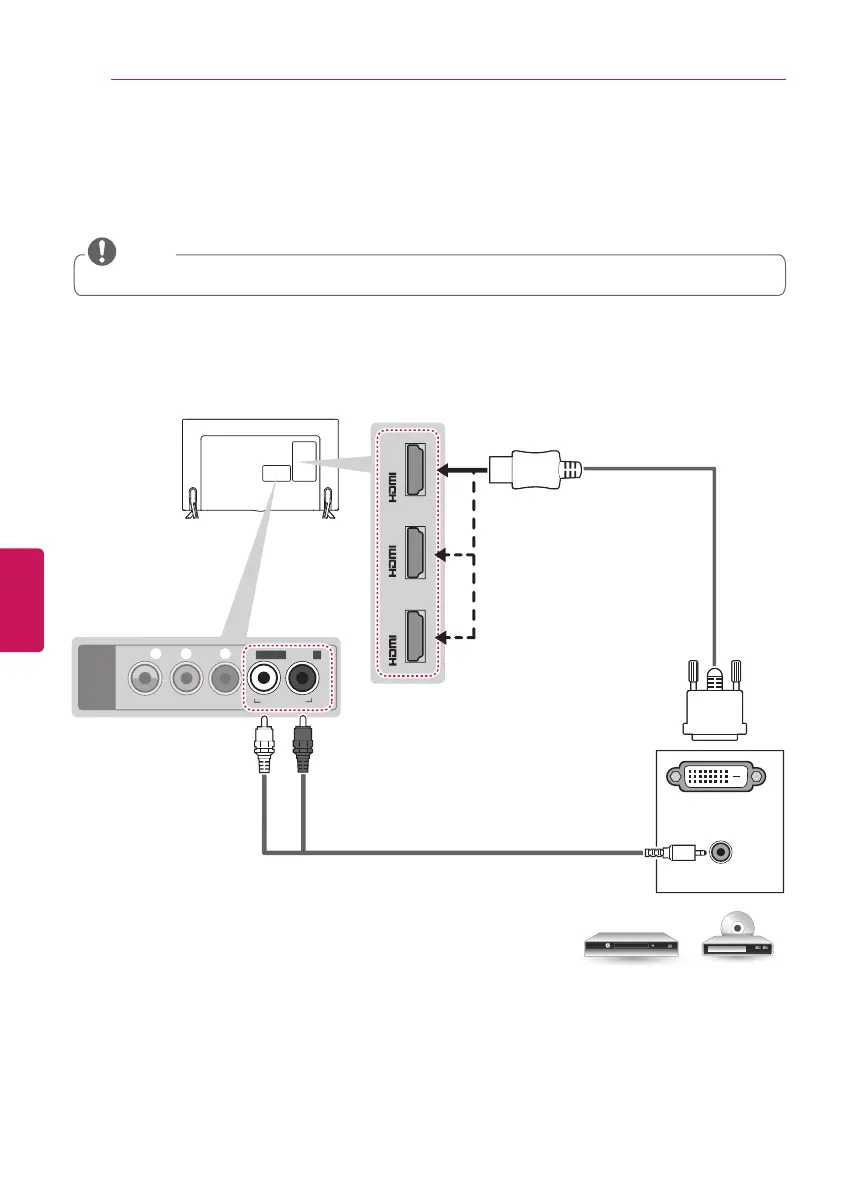 HDMI

HDMI

HDMI