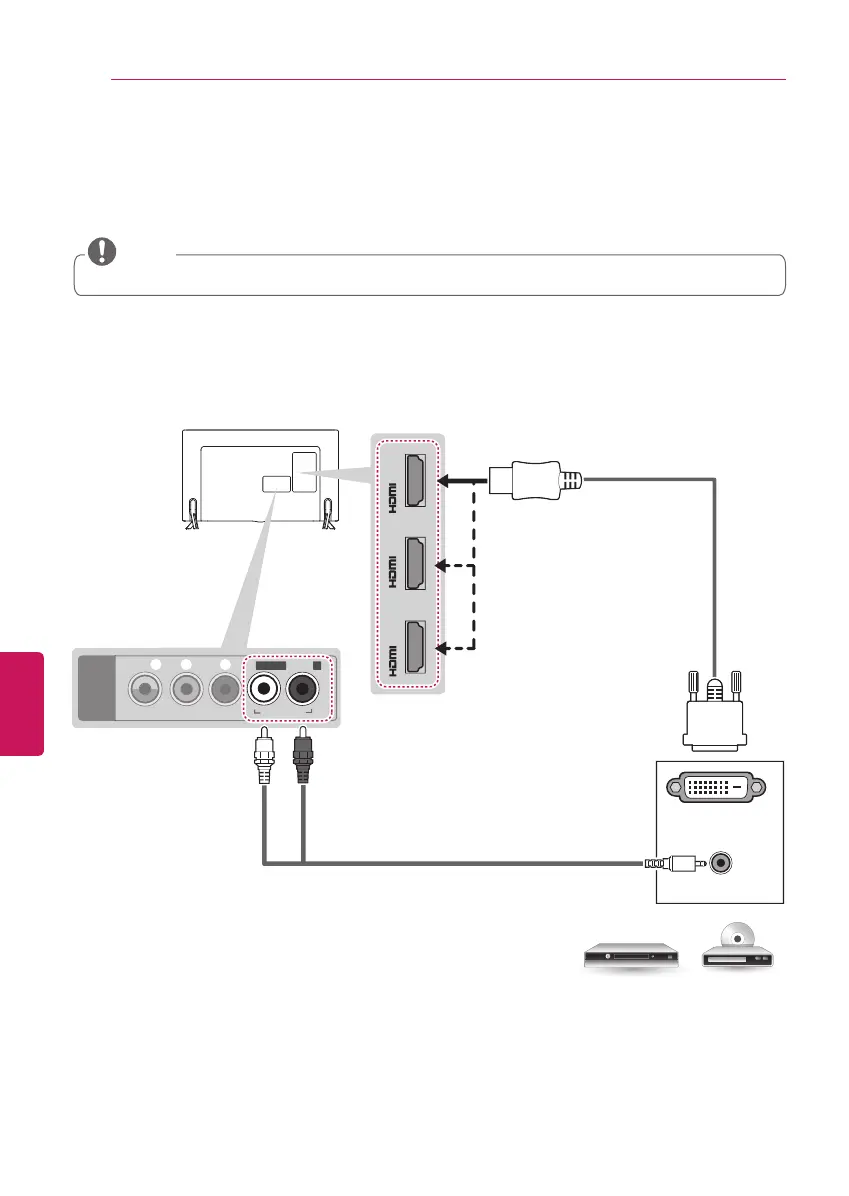 HDMI

HDMI

HDMI