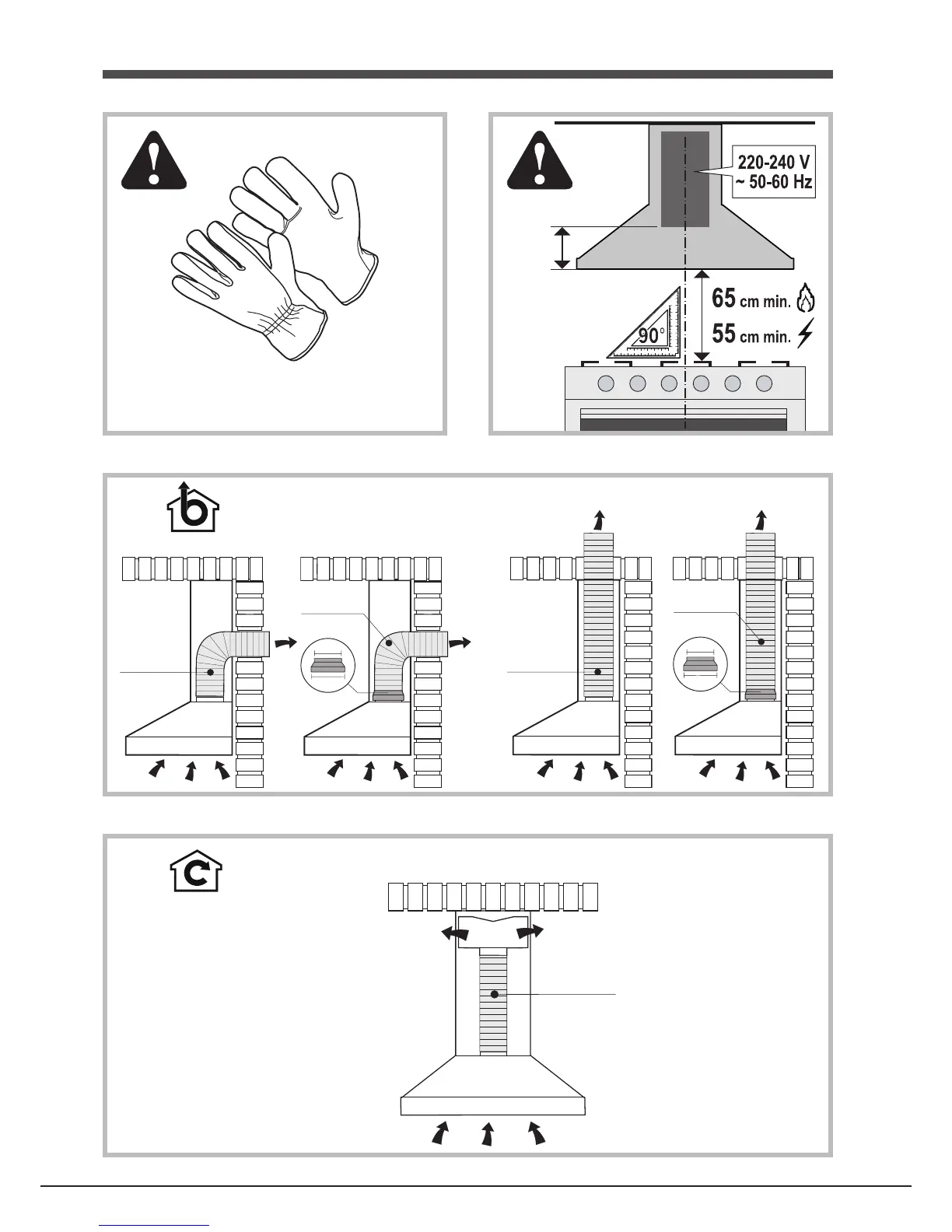 220-240 V
~ 50-60 Hz

65 cm min.
55 cm min.

90°