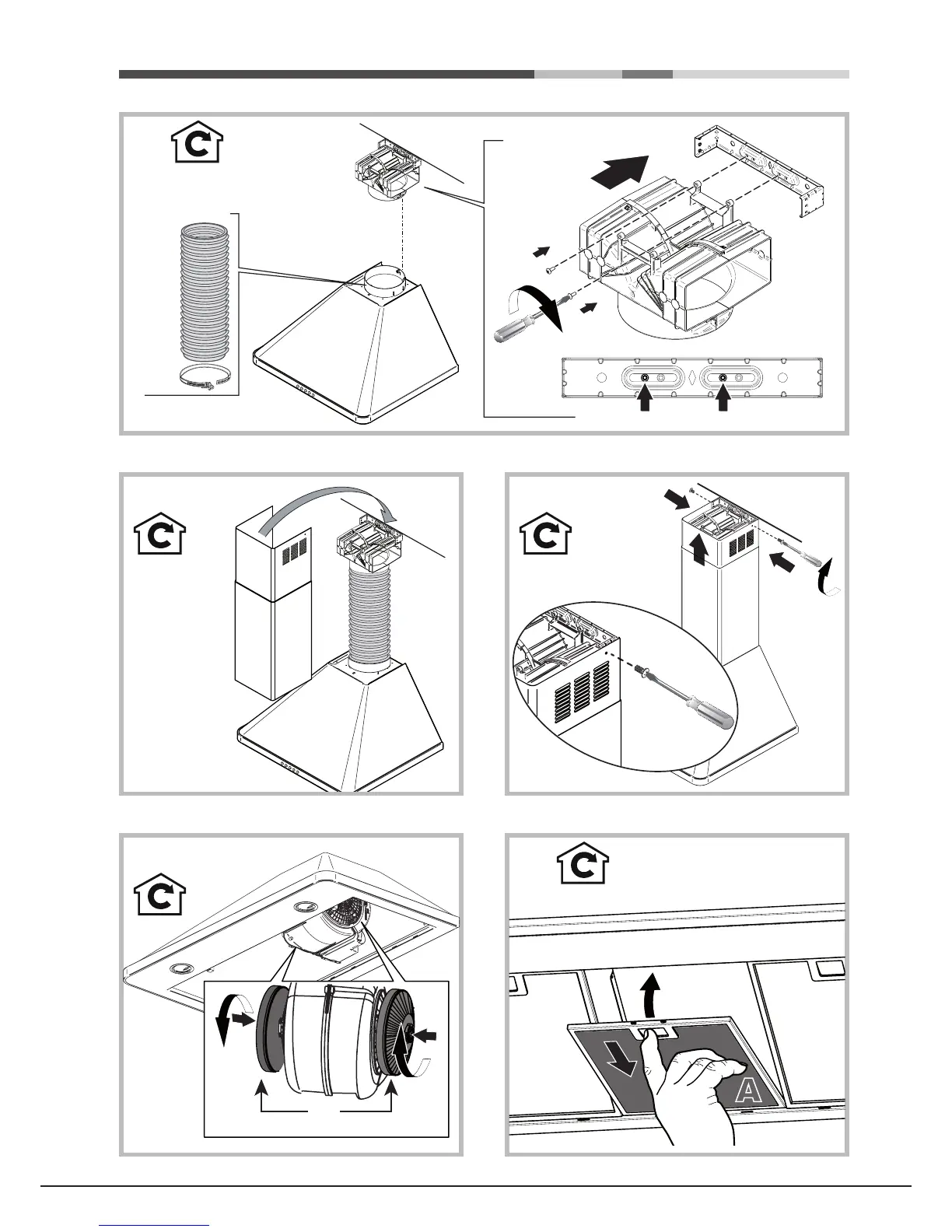 A