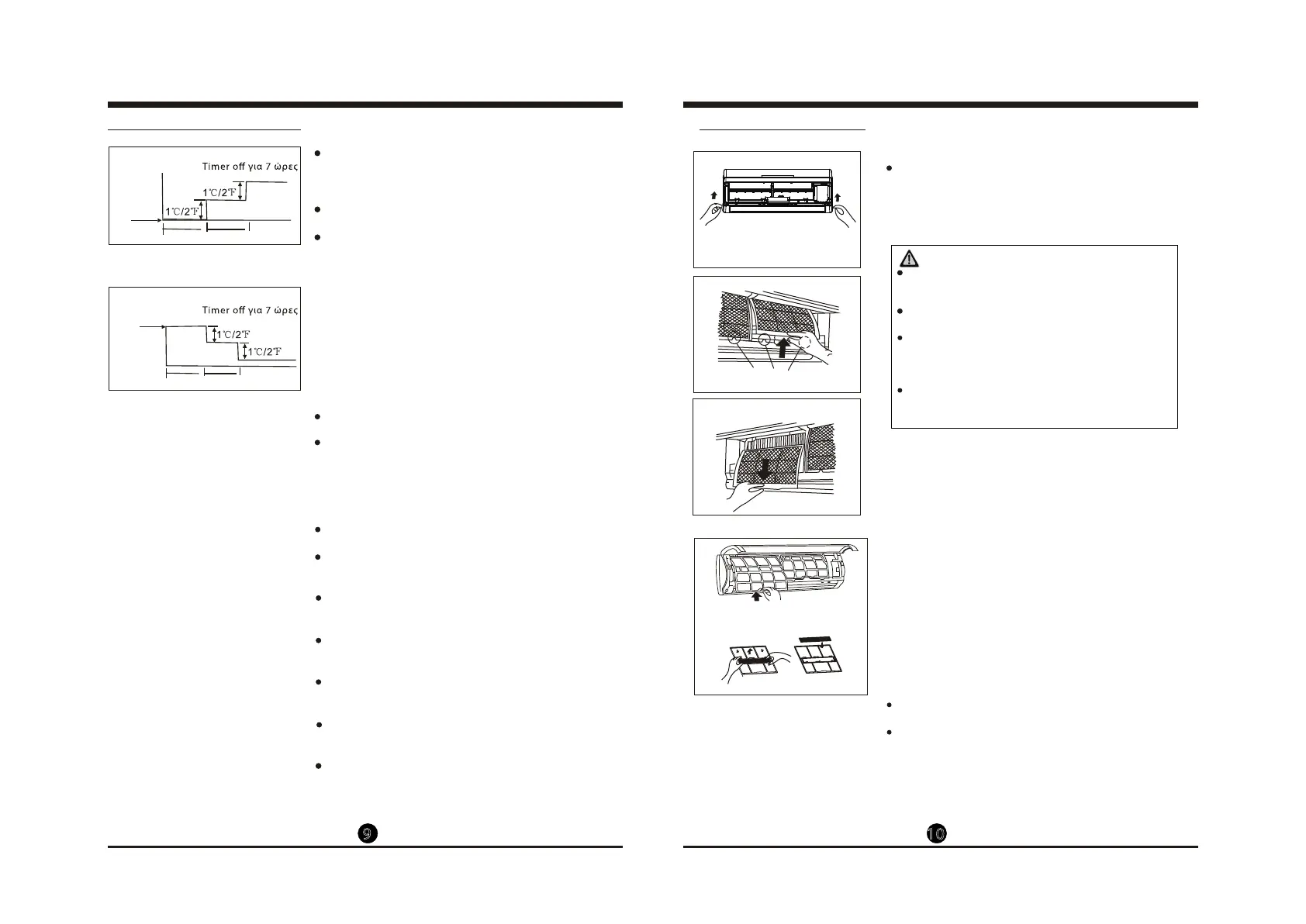 Timer off για 7 ώρες

1℃/2℉

1℃/2℉

Timer off για 7 ώρες

1℃/2℉

1℃/2℉

9

10