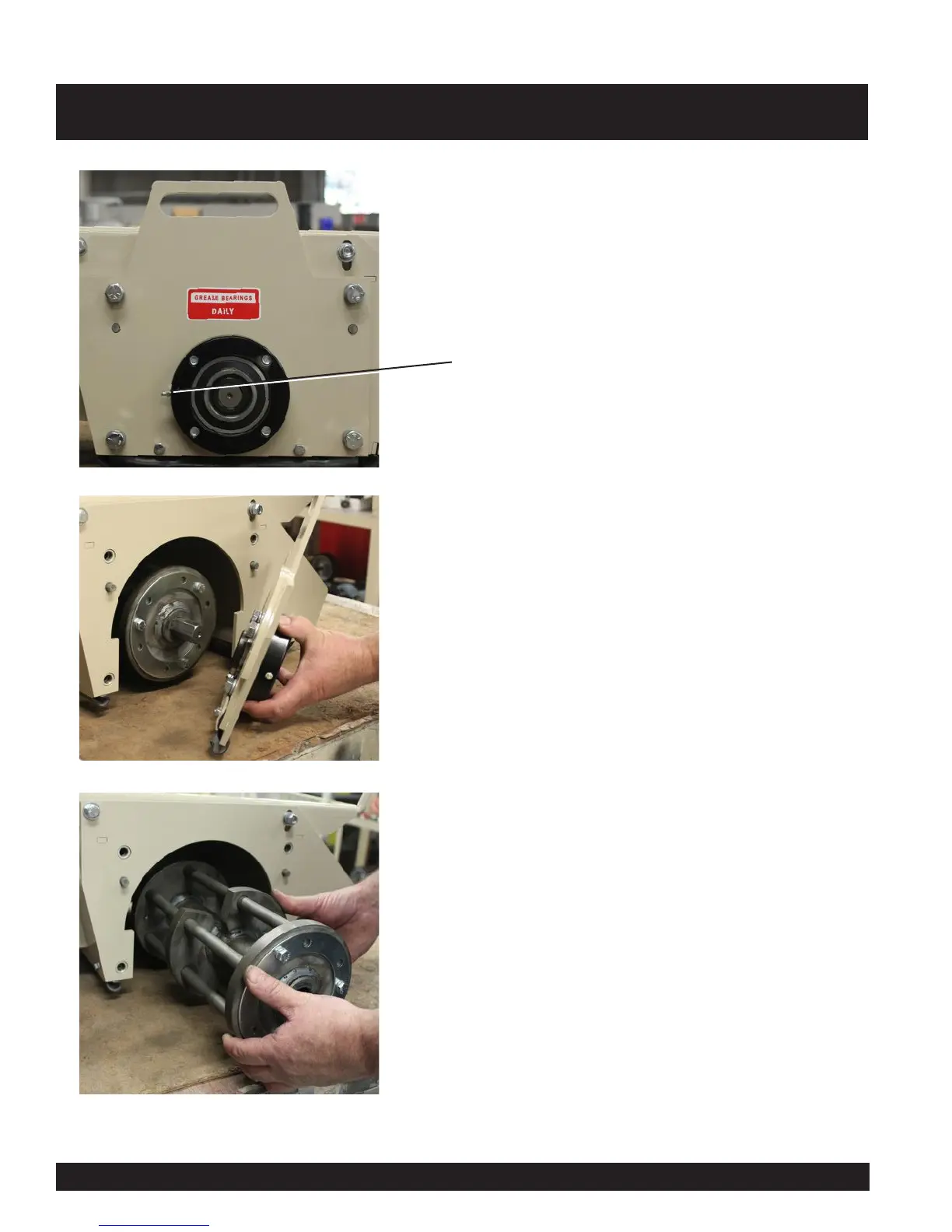 GREASE BEARINGS
DAILY