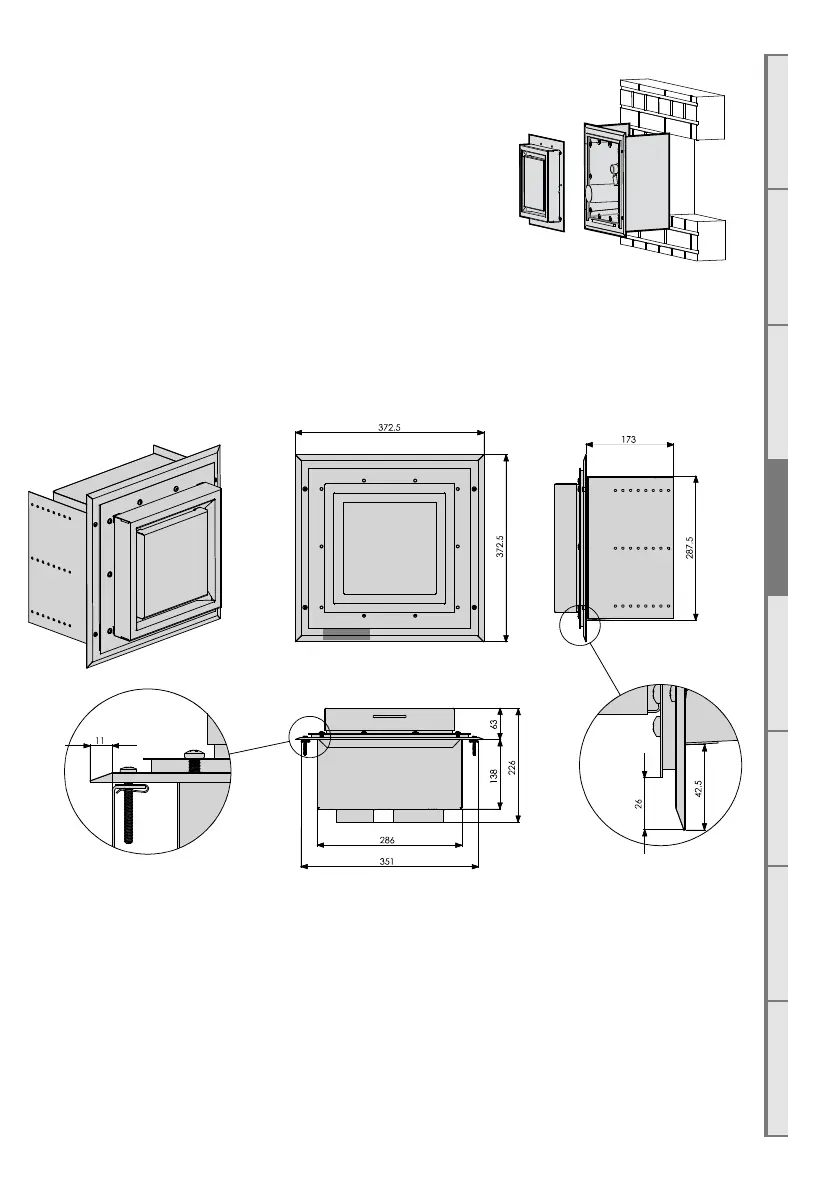 372.5

372.5

173

287.5

11

63

138

226

286

351

26

42.5