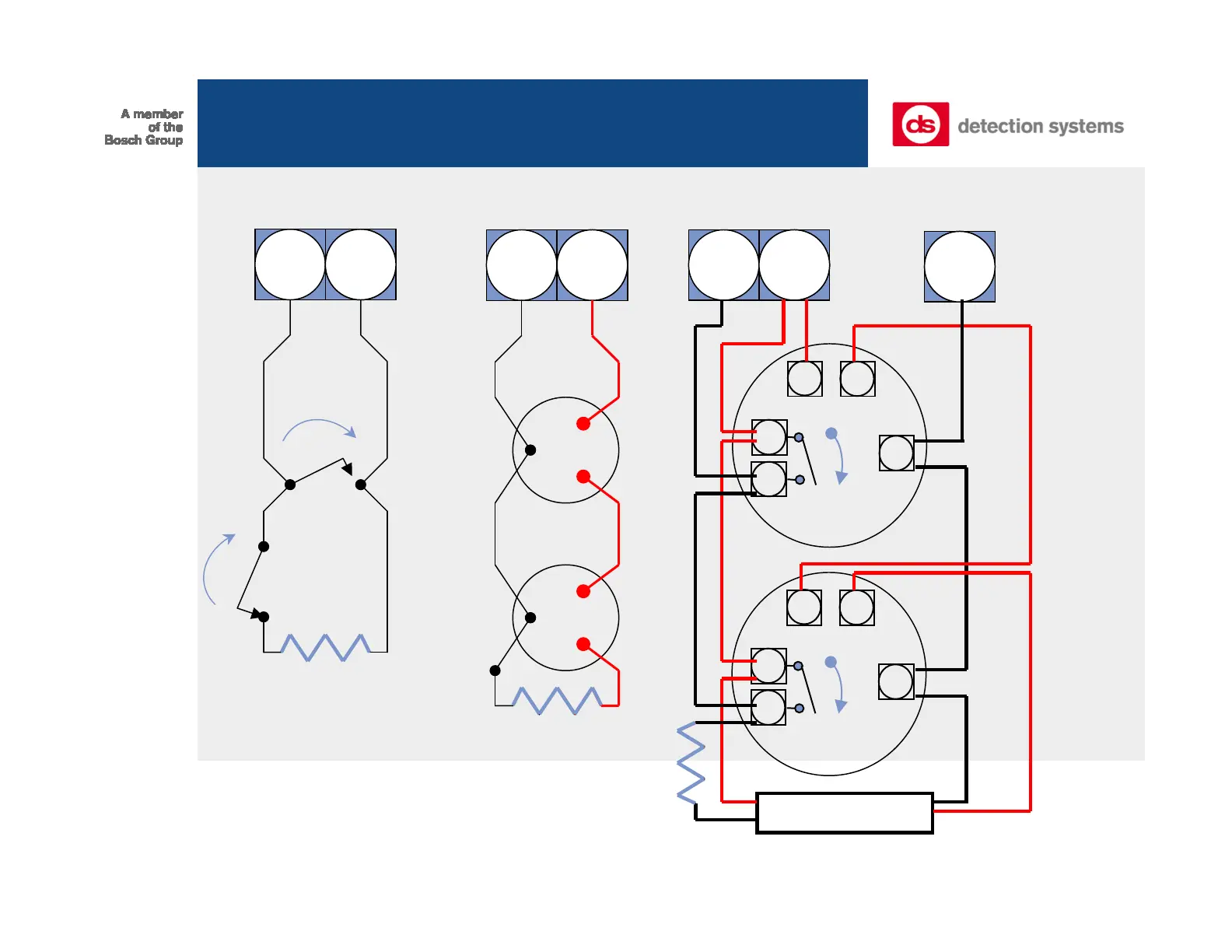 A member
of the
Bosch Group

ds detection systems