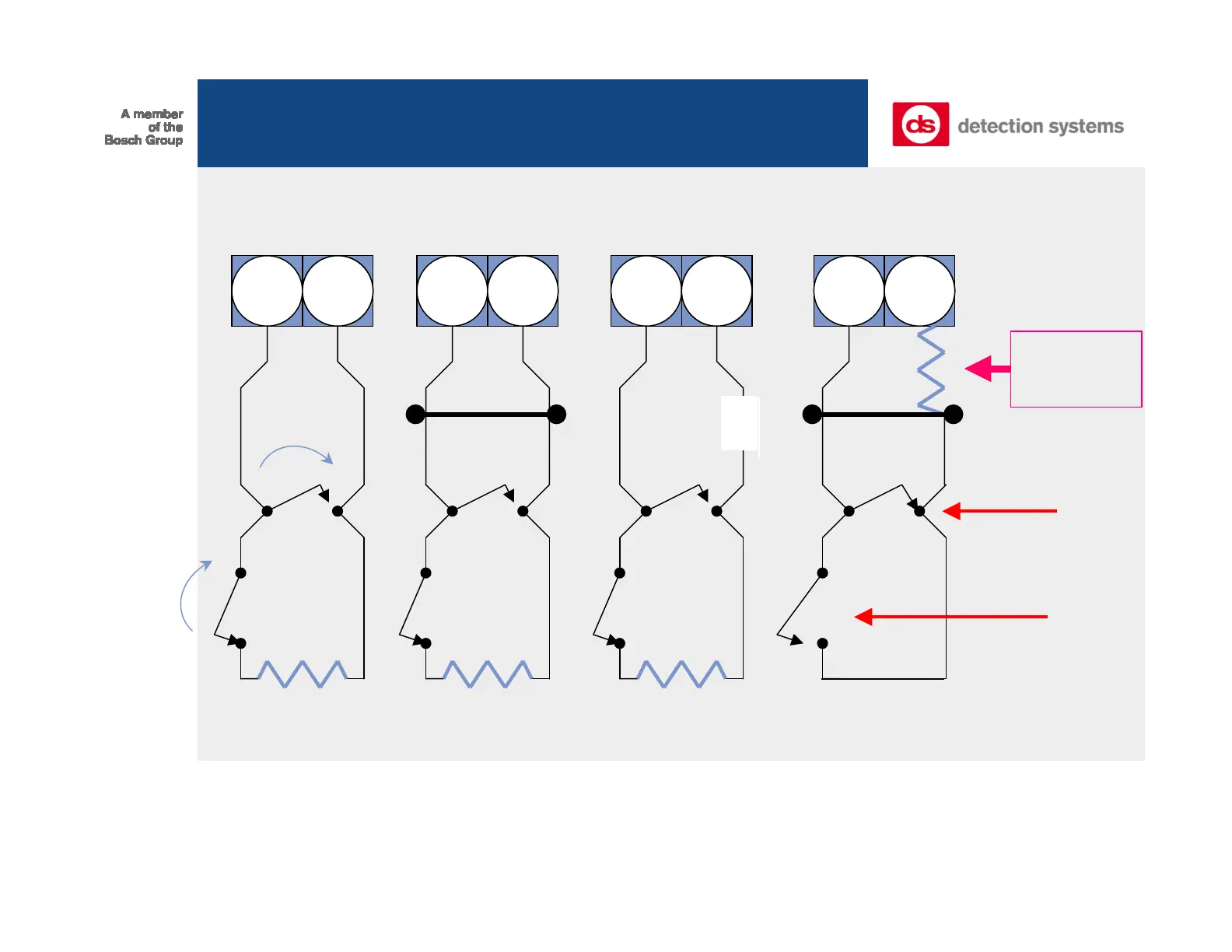 A member of the Bosch Group

ds detection systems