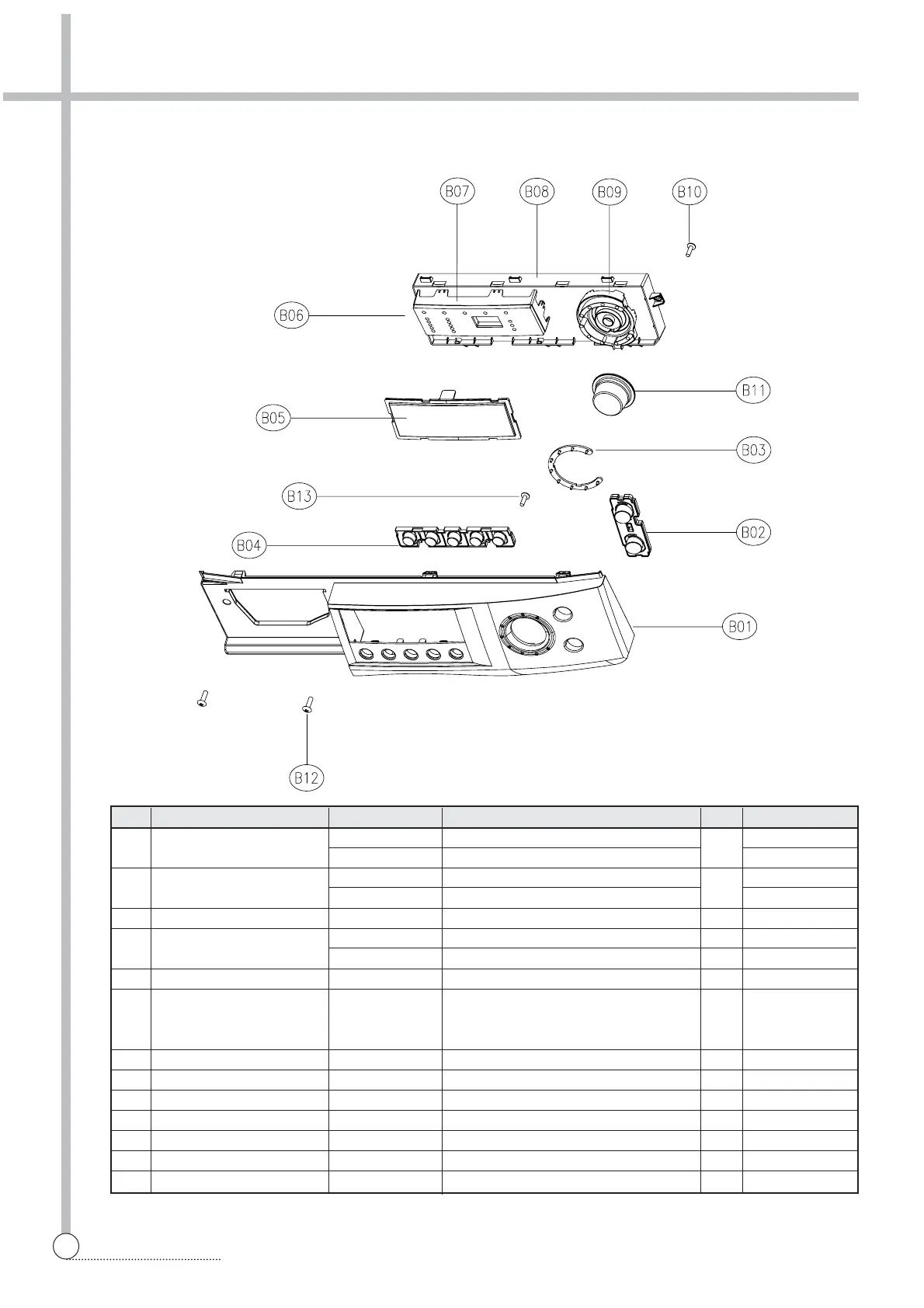 B07
B08
B09
B10
B06
B11
B05
B03
B13
B02
B04
B01
B12