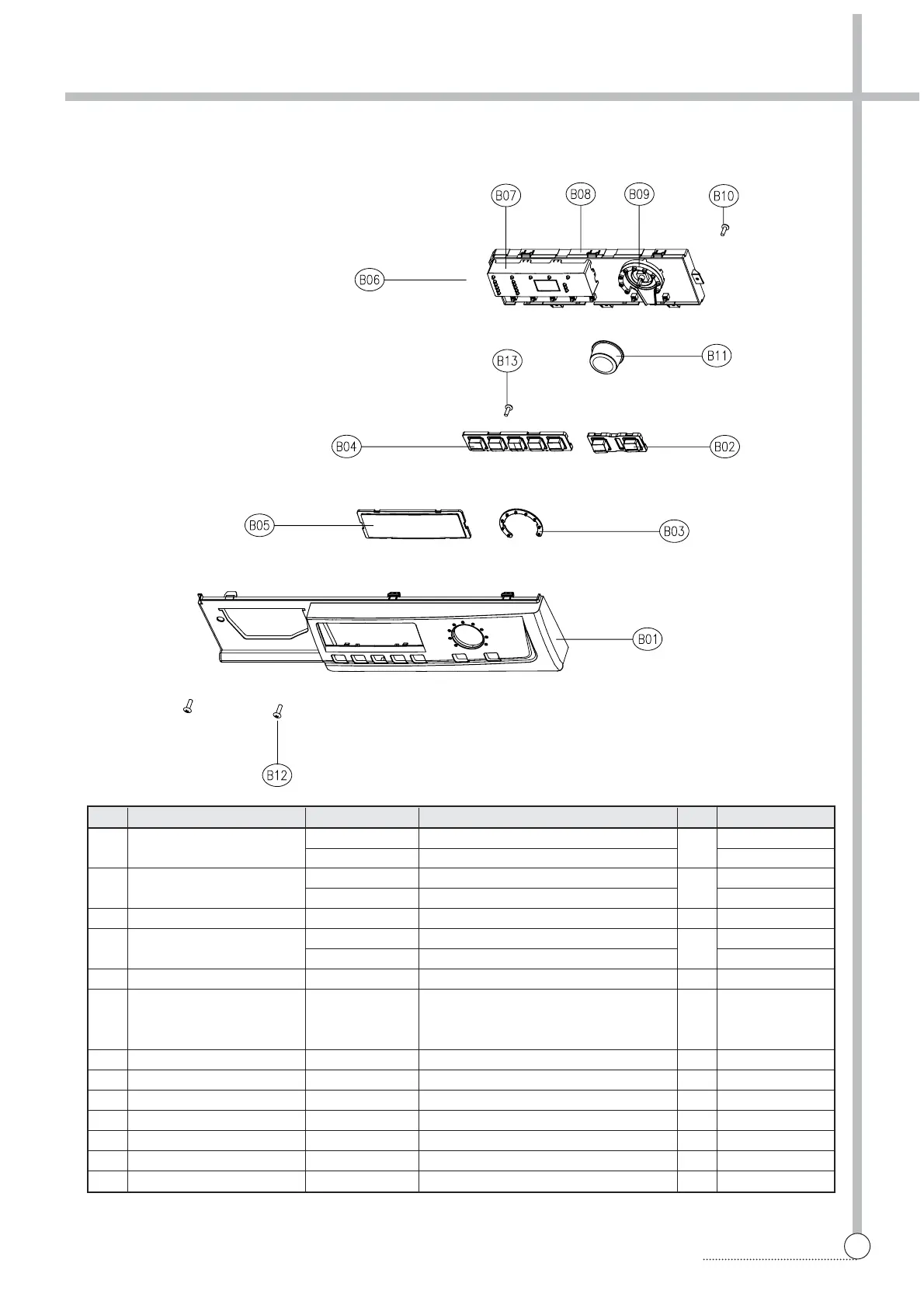 B07 B08 B09 B10

B06

B13

B11

B04

B02

B05

B03

B01

B12