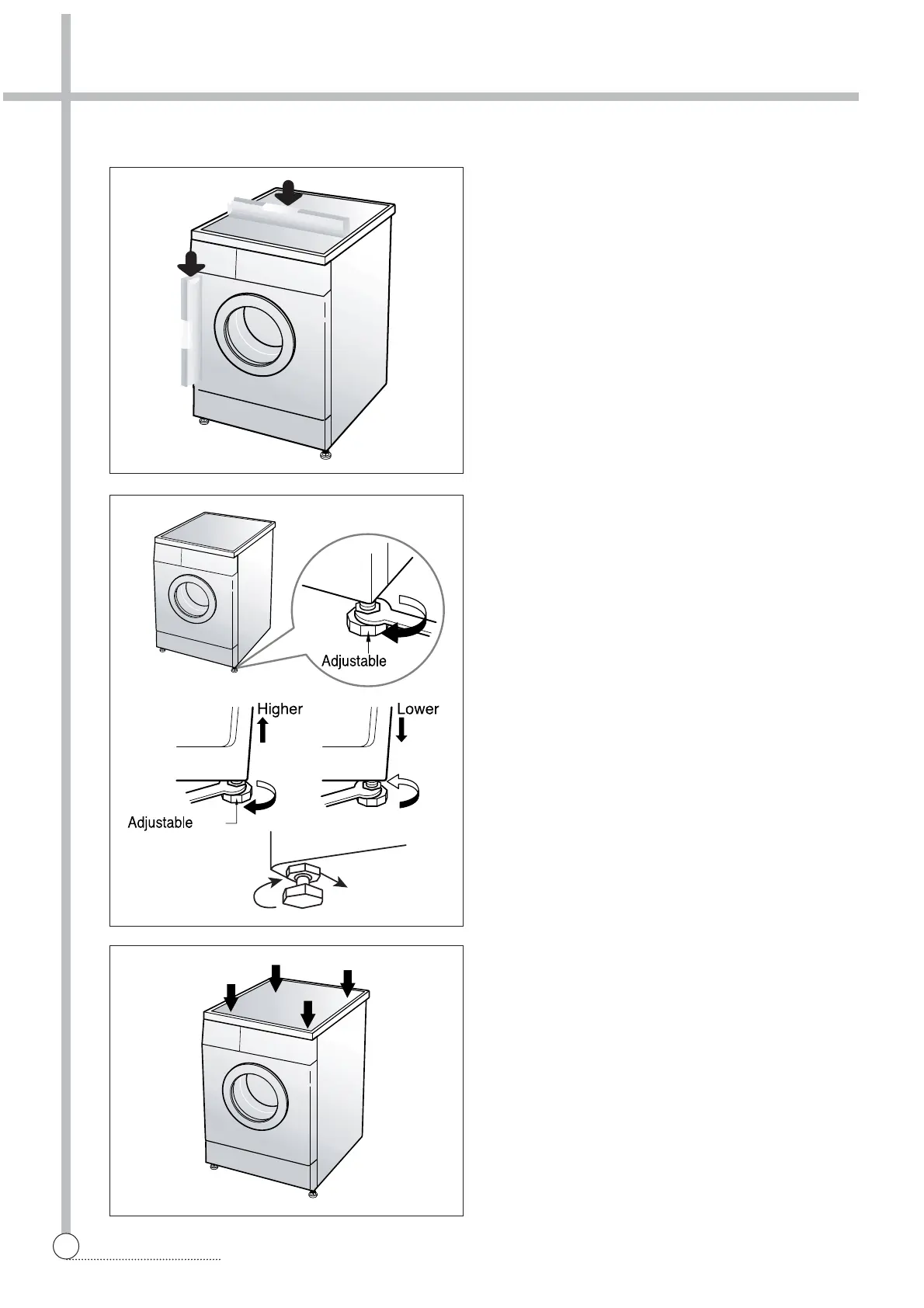 Adjustable

Higher

Lower

Adjustable