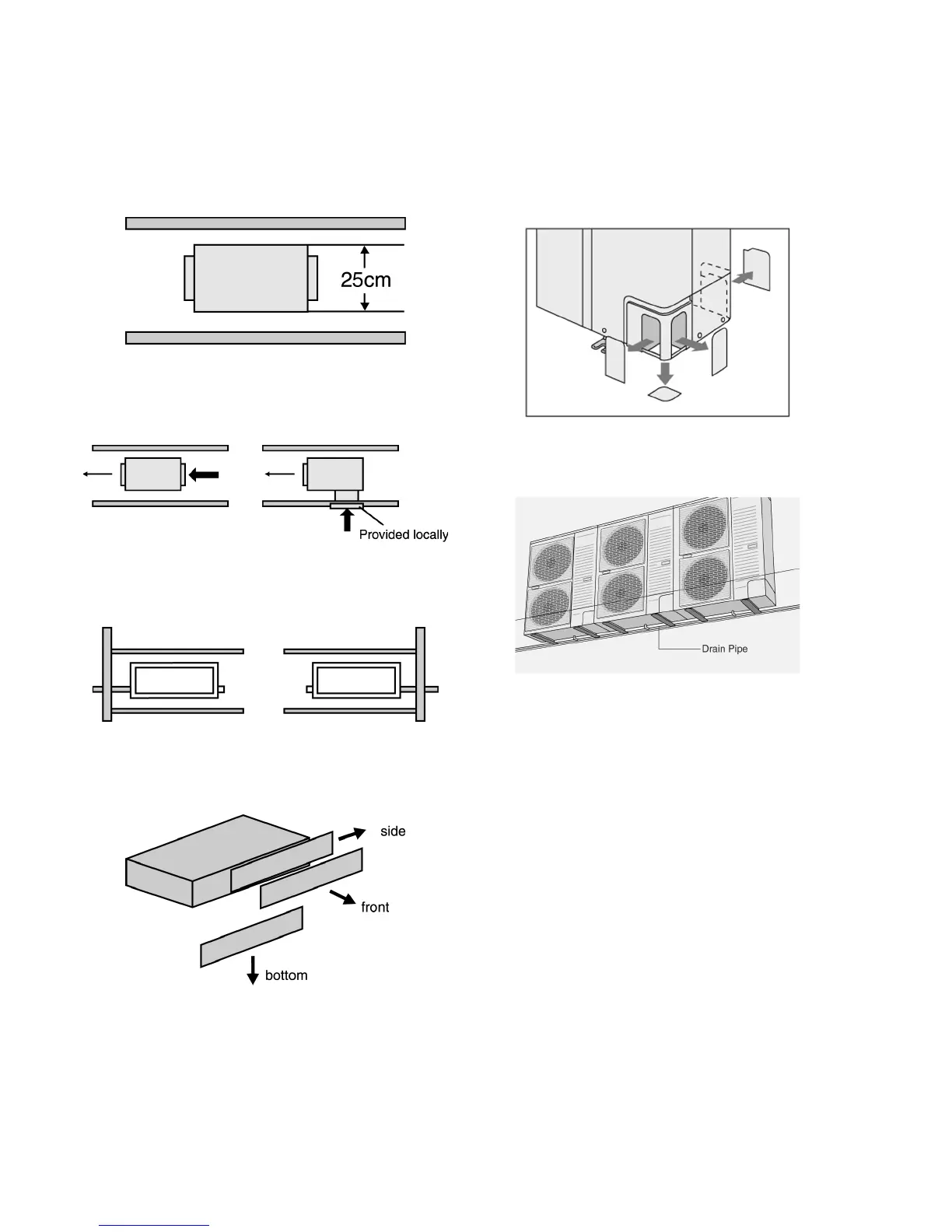 25cm

Provided locally

side

front

bottom

Drain Pipe