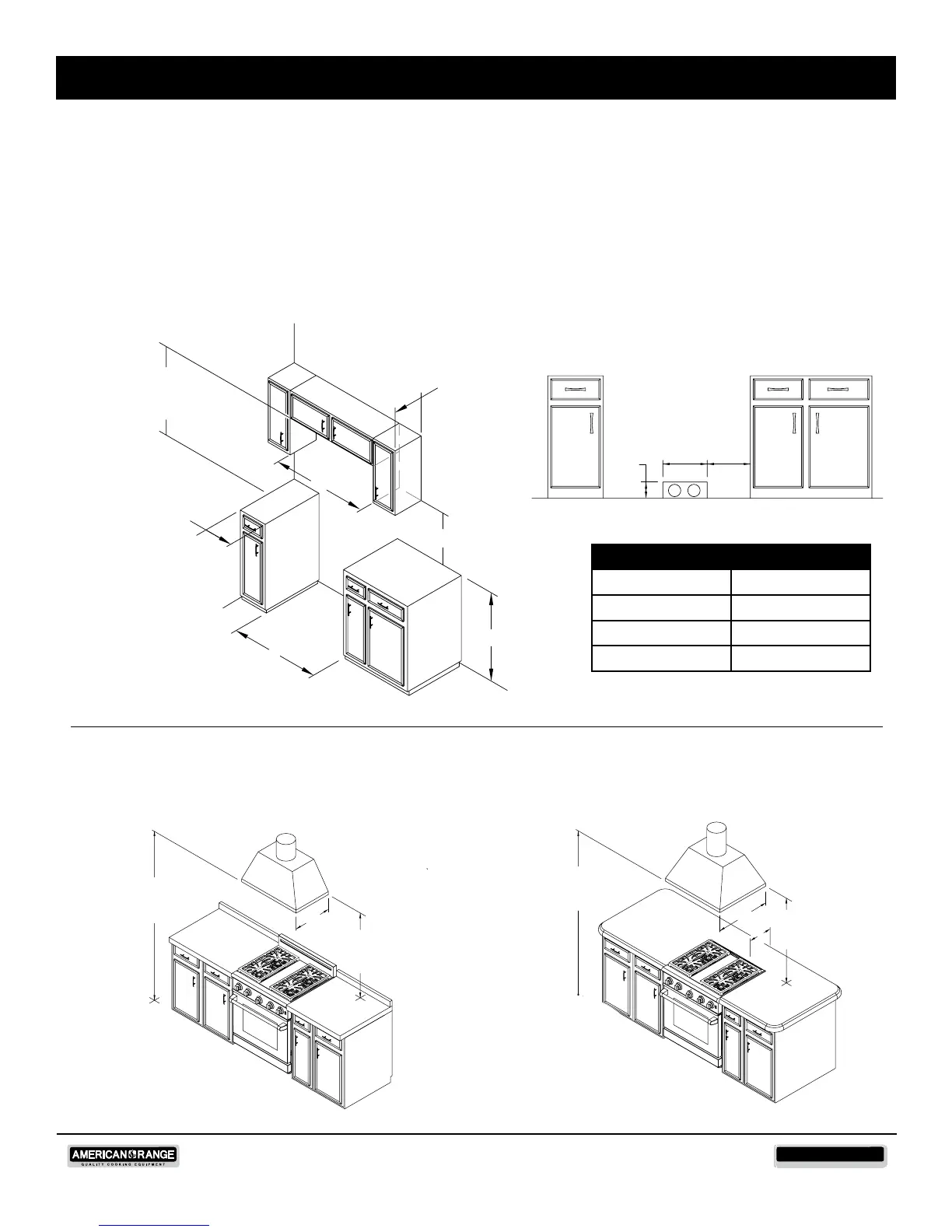 AMERICAN RANGE
QUALITY COOKING EQUIPMENT