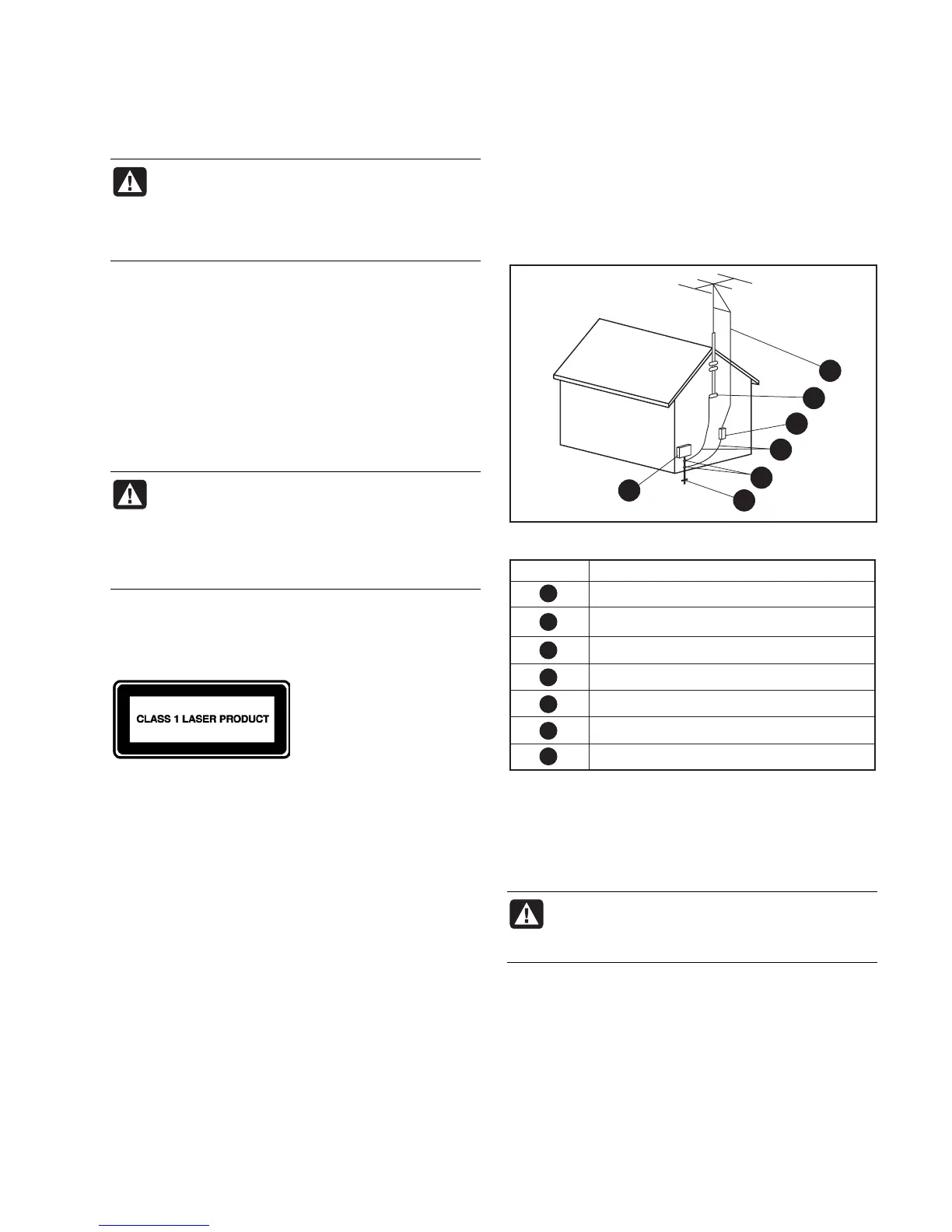 CLASS 1 LASER PRODUCT