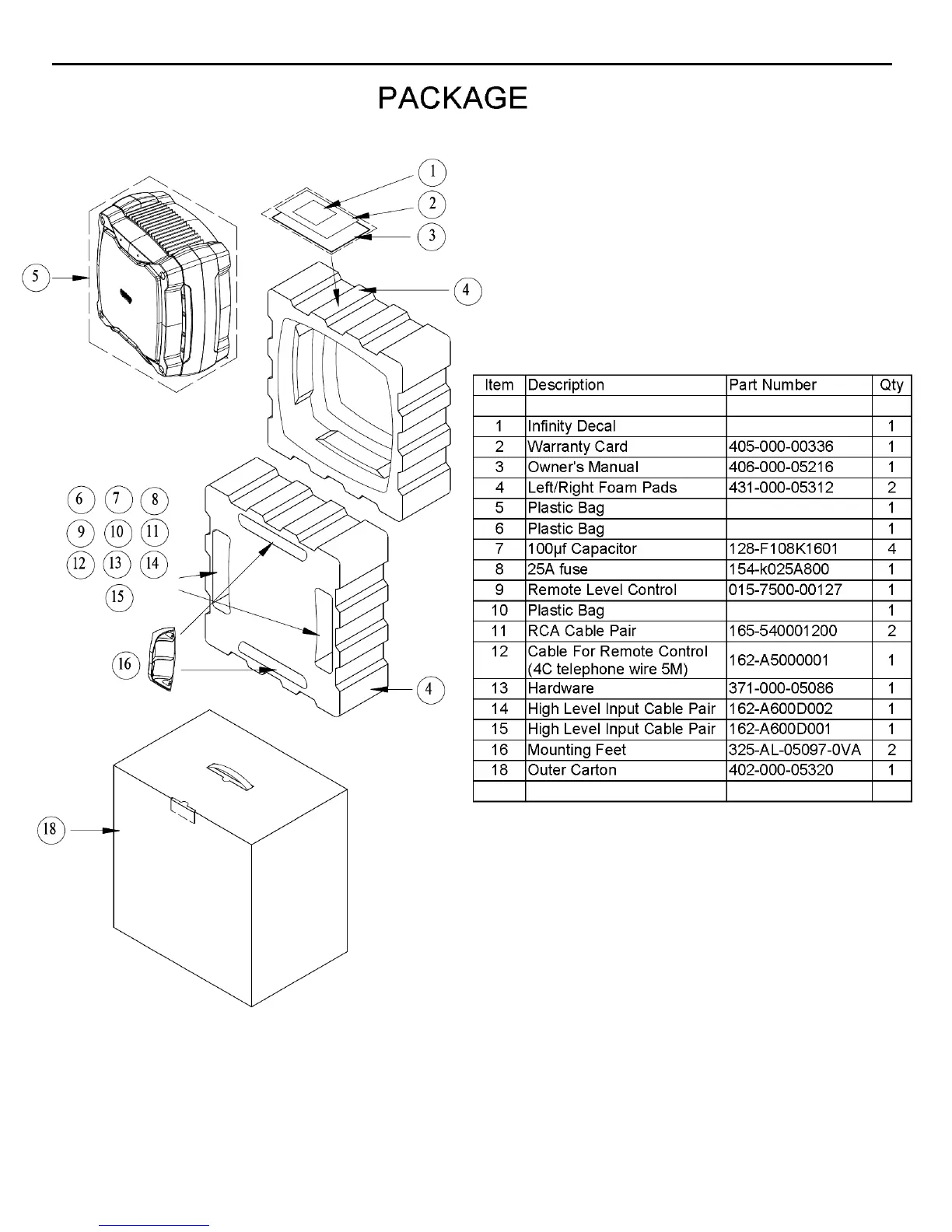 PACKAGE

1
2
3
4
5
6 7 8
9 10 11
12 13 14
15
16
4
18

| Item | Description | Part Number | Qty |
|---|---|---|---|
| | | | |
| 1 | Infinity Decal | | 1 |
| 2 | Warranty Card | 405-000-00336 | 1 |
| 3 | Owner's Manual | 406-000-05216 | 1 |
| 4 | Left/Right Foam Pads | 431-000-05312 | 2 |
| 5 | Plastic Bag | | 1 |
| 6 | Plastic Bag | | 1 |
| 7 | 100µf Capacitor | 128-F108K1601 | 4 |
| 8 | 25A fuse | 154-k025A800 | 1 |
| 9 | Remote Level Control | 015-7500-00127 | 1 |
| 10 | Plastic Bag | | 1 |
| 11 | RCA Cable Pair | 165-540001200 | 2 |
| 12 | Cable For Remote Control (4C telephone wire 5M) | 162-A5000001 | 1 |
| 13 | Hardware | 371-000-05086 | 1 |
| 14 | High Level Input Cable Pair | 162-A600D002 | 1 |
| 15 | High Level Input Cable Pair | 162-A600D001 | 1 |
| 16 | Mounting Feet | 325-AL-05097-0VA | 2 |
| 18 | Outer Carton | 402-000-05320 | 1 |
| | | | |