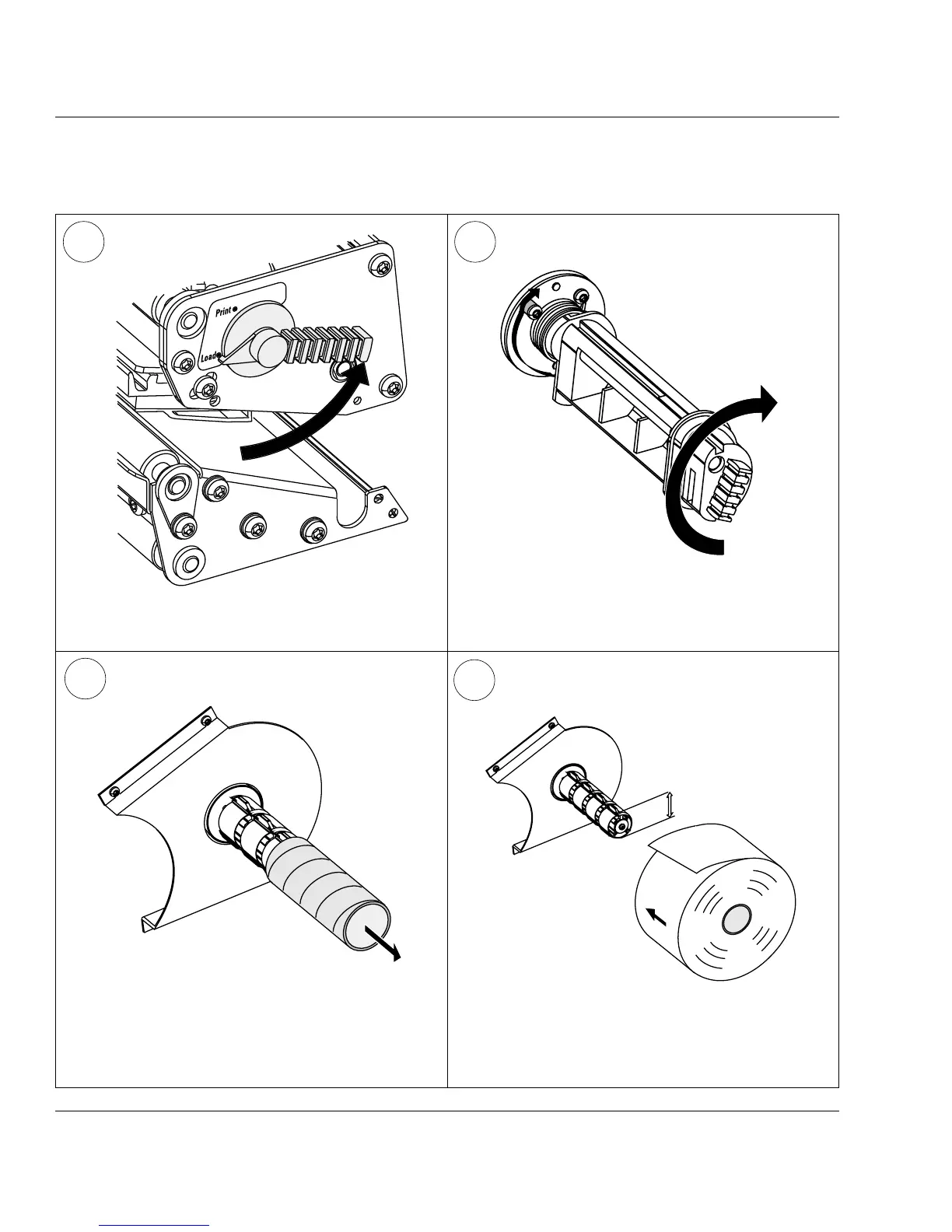 Print
Load