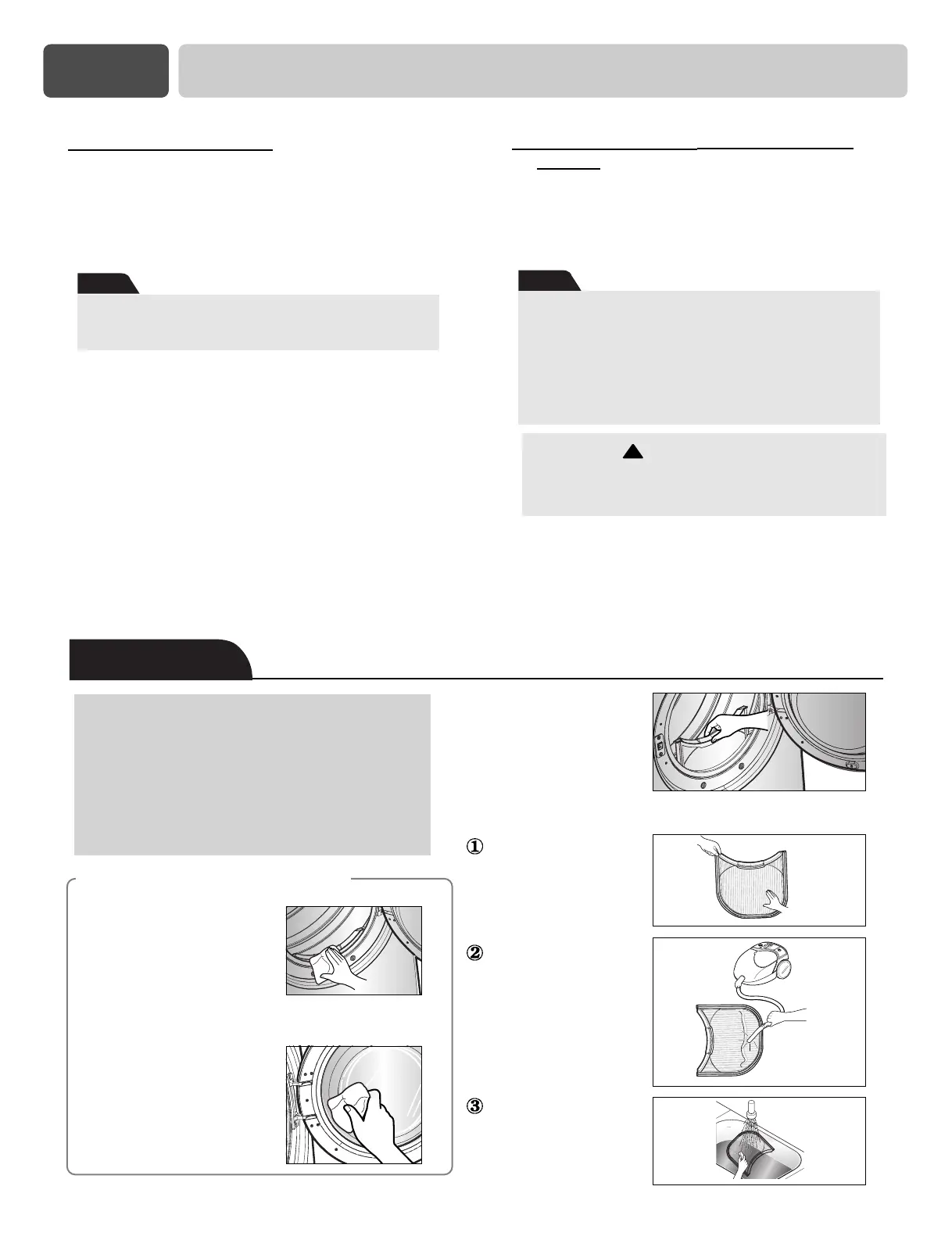 ①

②

③