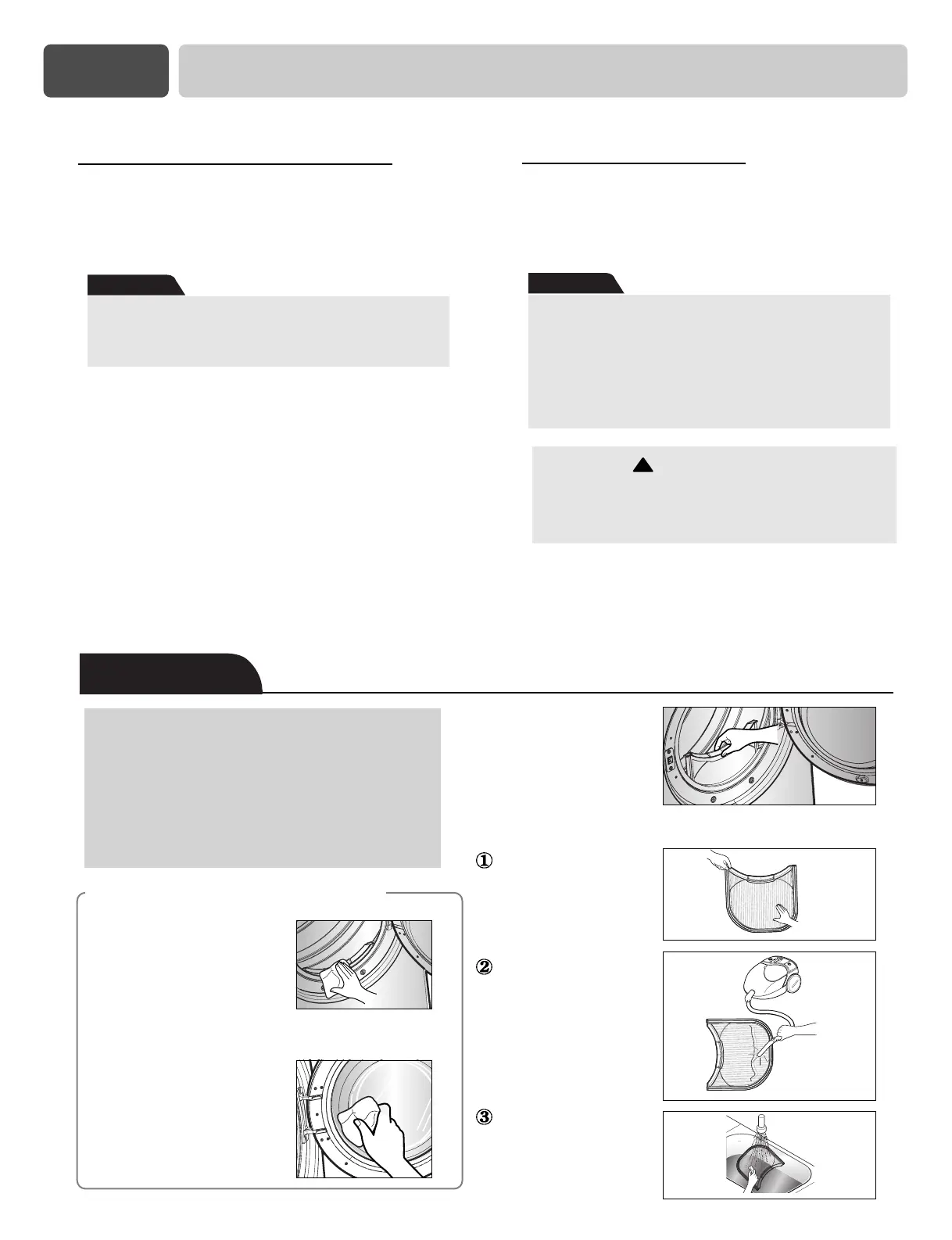 ①

②

③