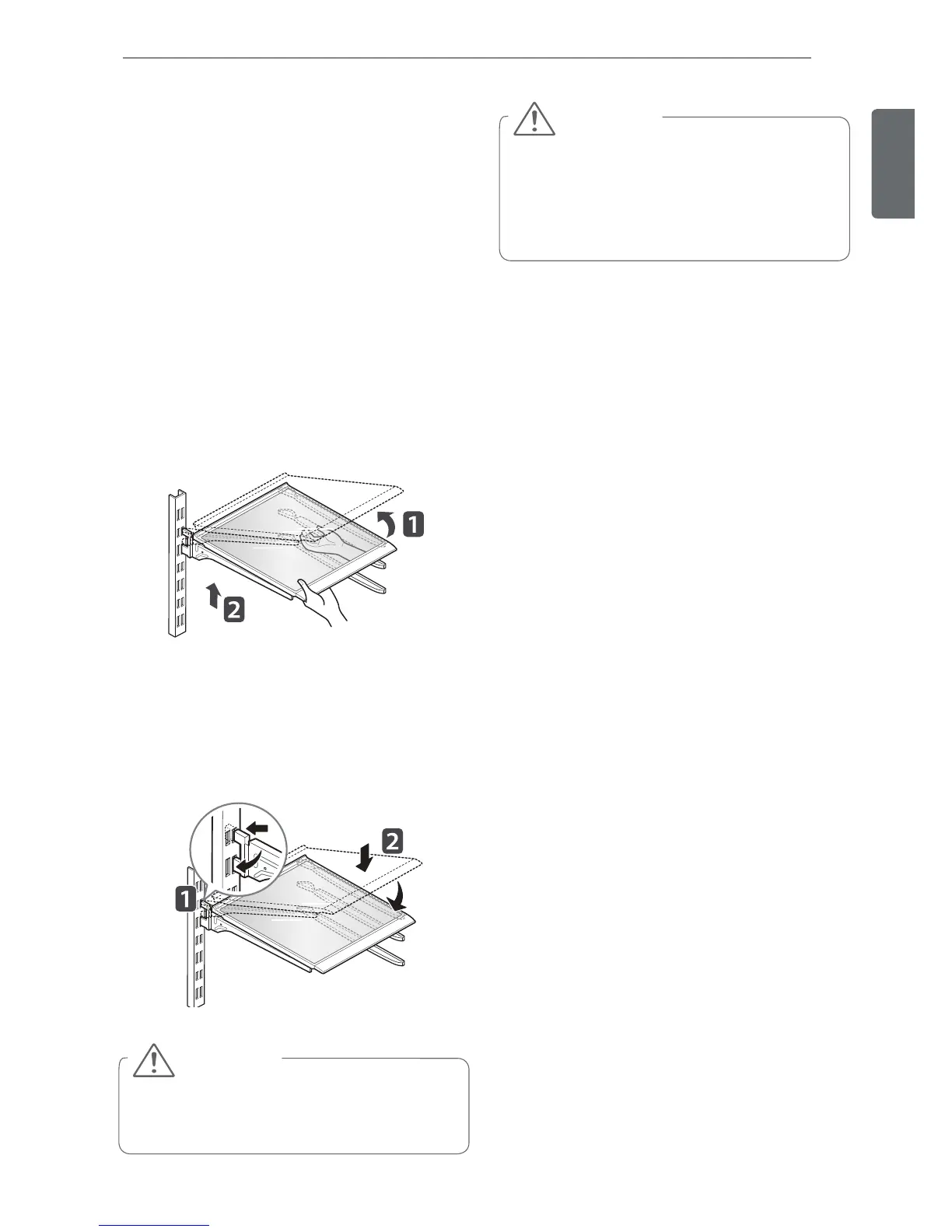 1

2

2

1