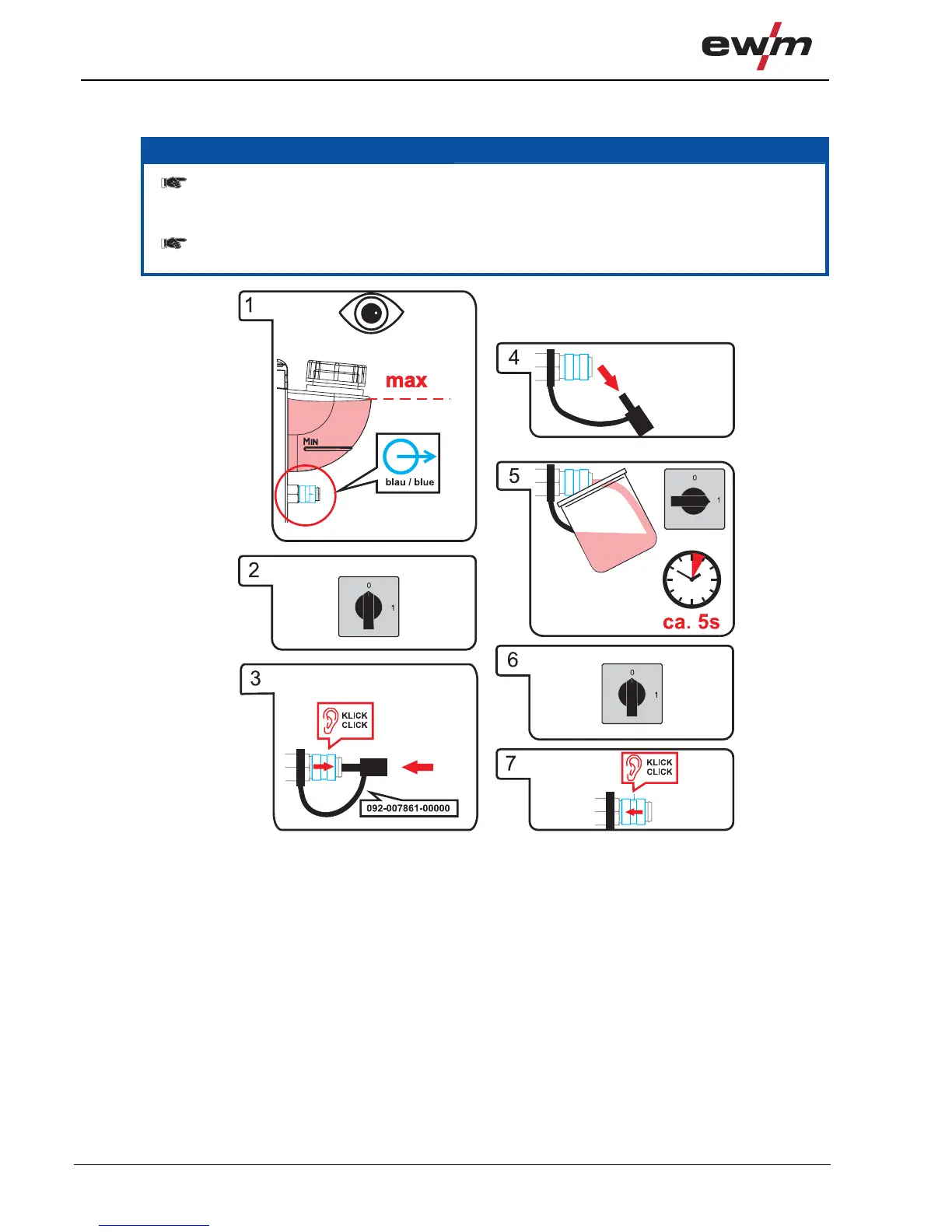 ewm

1

max

MIN

blau / blue

2

0

1

3

KLICK CLICK

092-007861-00000

4

5

0

1

ca. 5s

6

0

1

7

KLICK CLICK