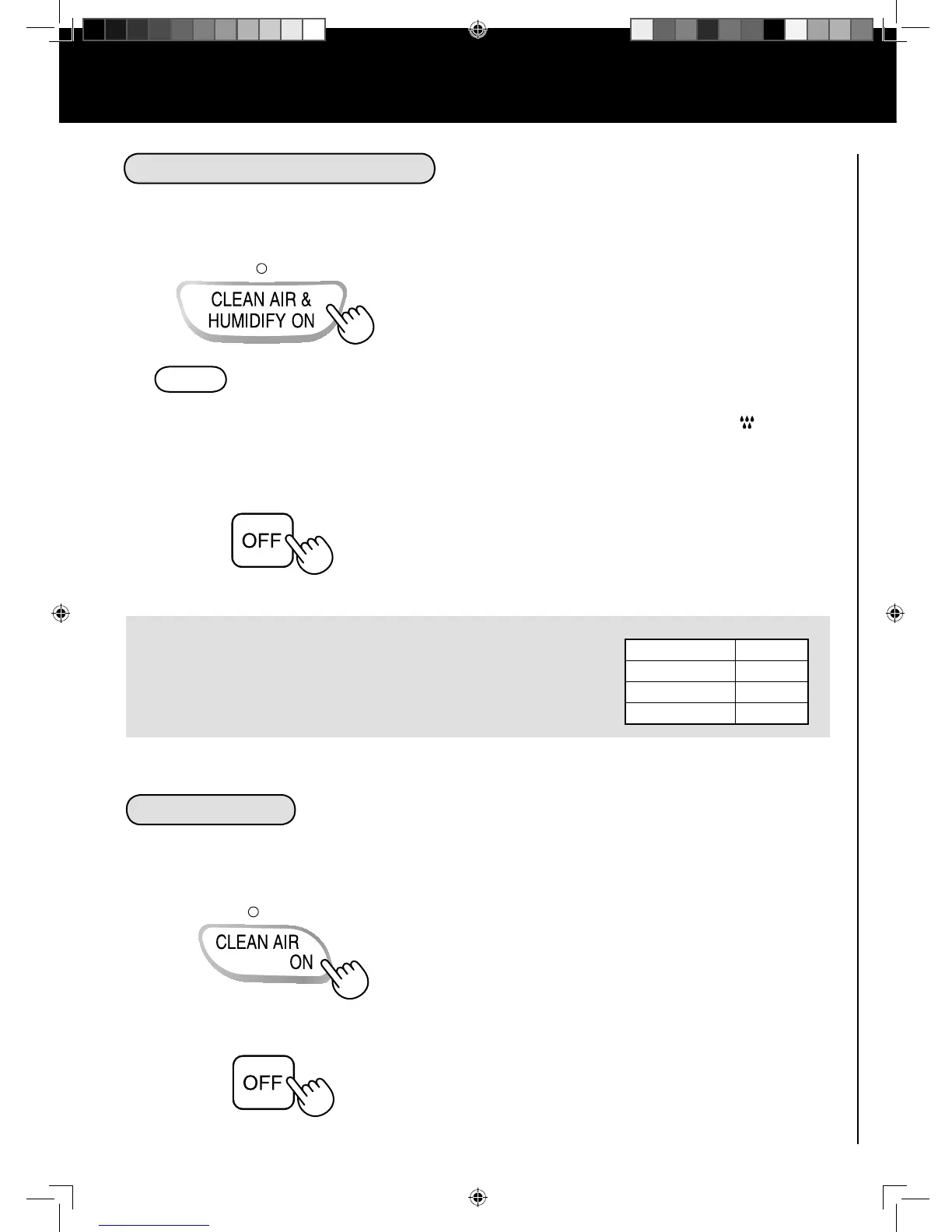 CLEAN AIR & HUMIDIFY ON

OFF

CLEAN AIR ON

OFF