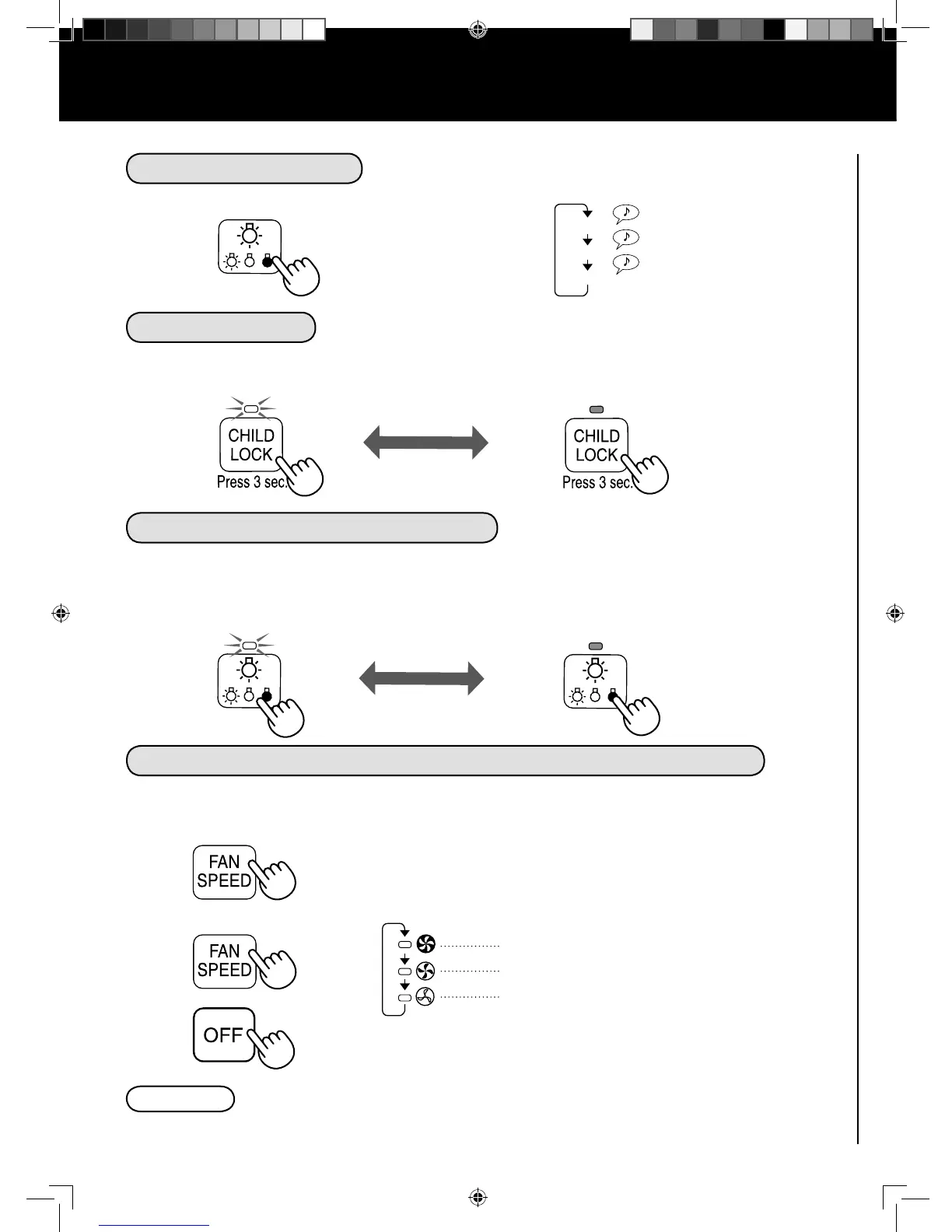 CHILD LOCK
Press 3 sec.

CHILD LOCK
Press 3 sec.

FAN SPEED

FAN SPEED

OFF