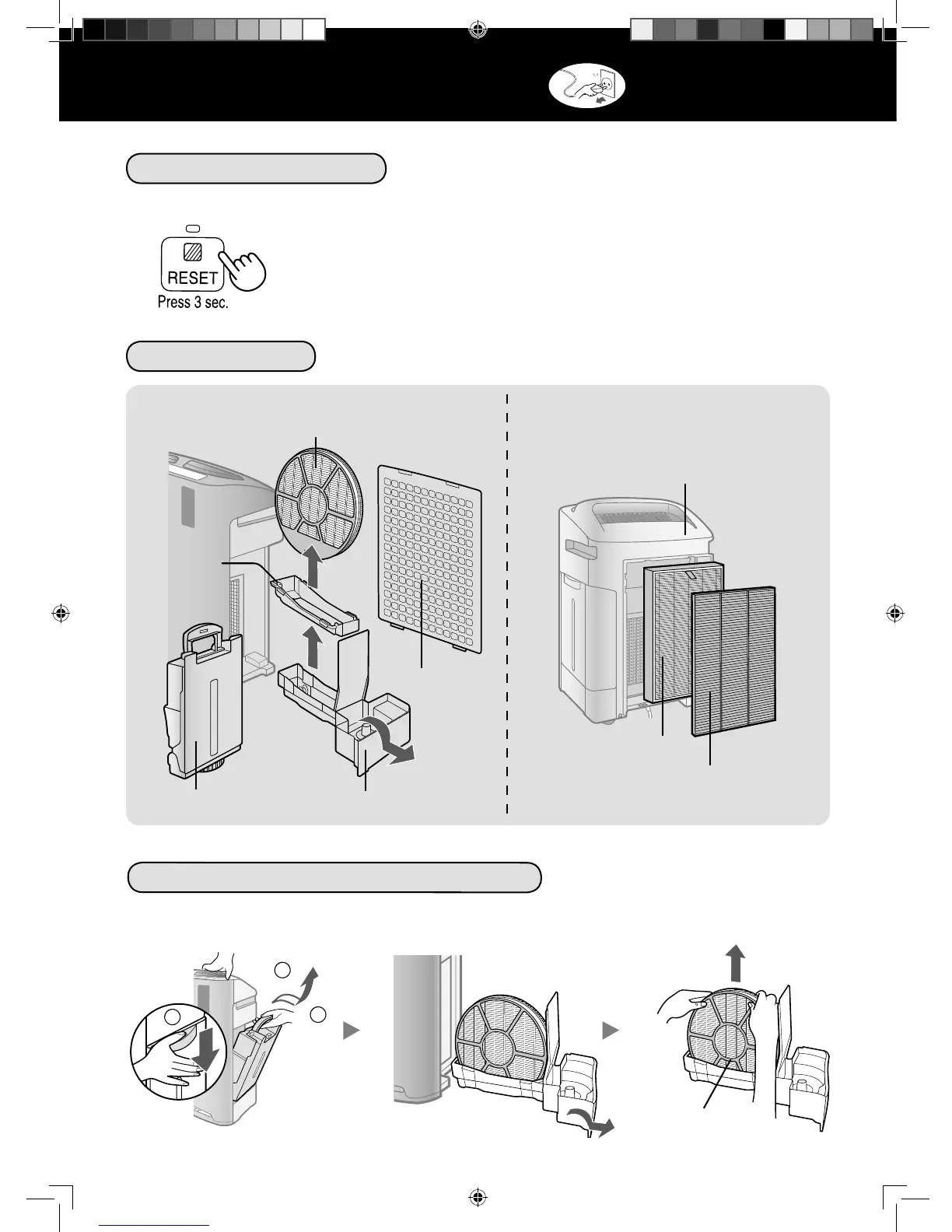 RESET

Press 3 sec.