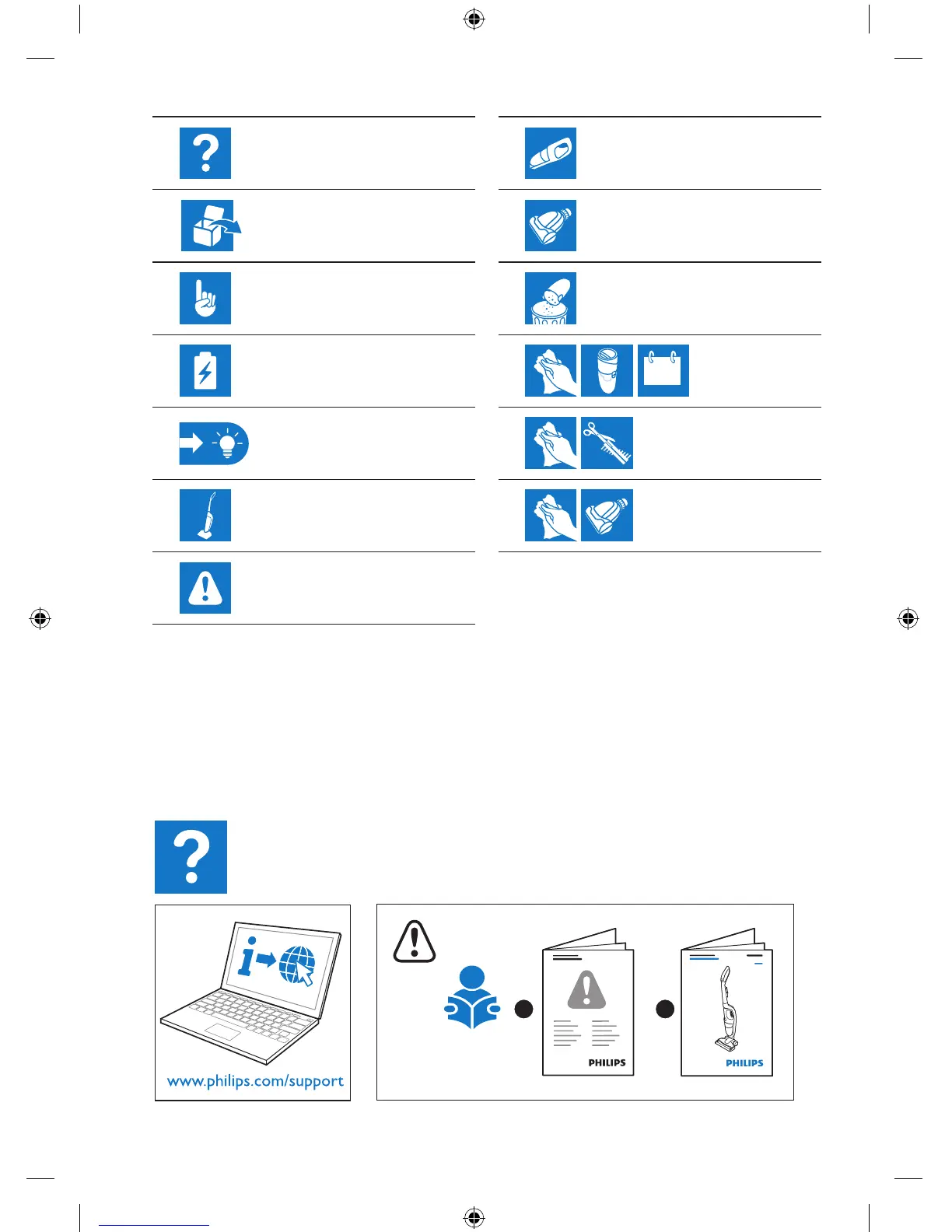 www.philips.com/support

PHILIPS

PHILIPS