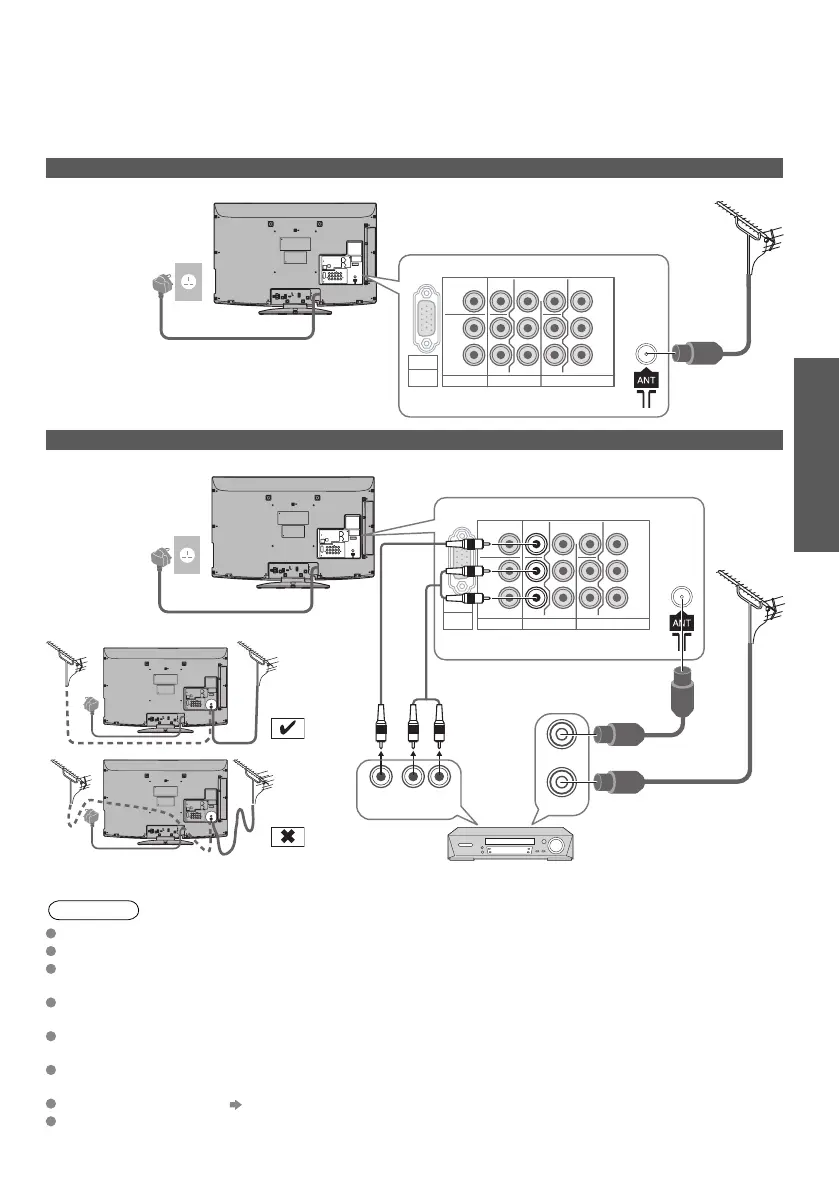 ANT

ANT