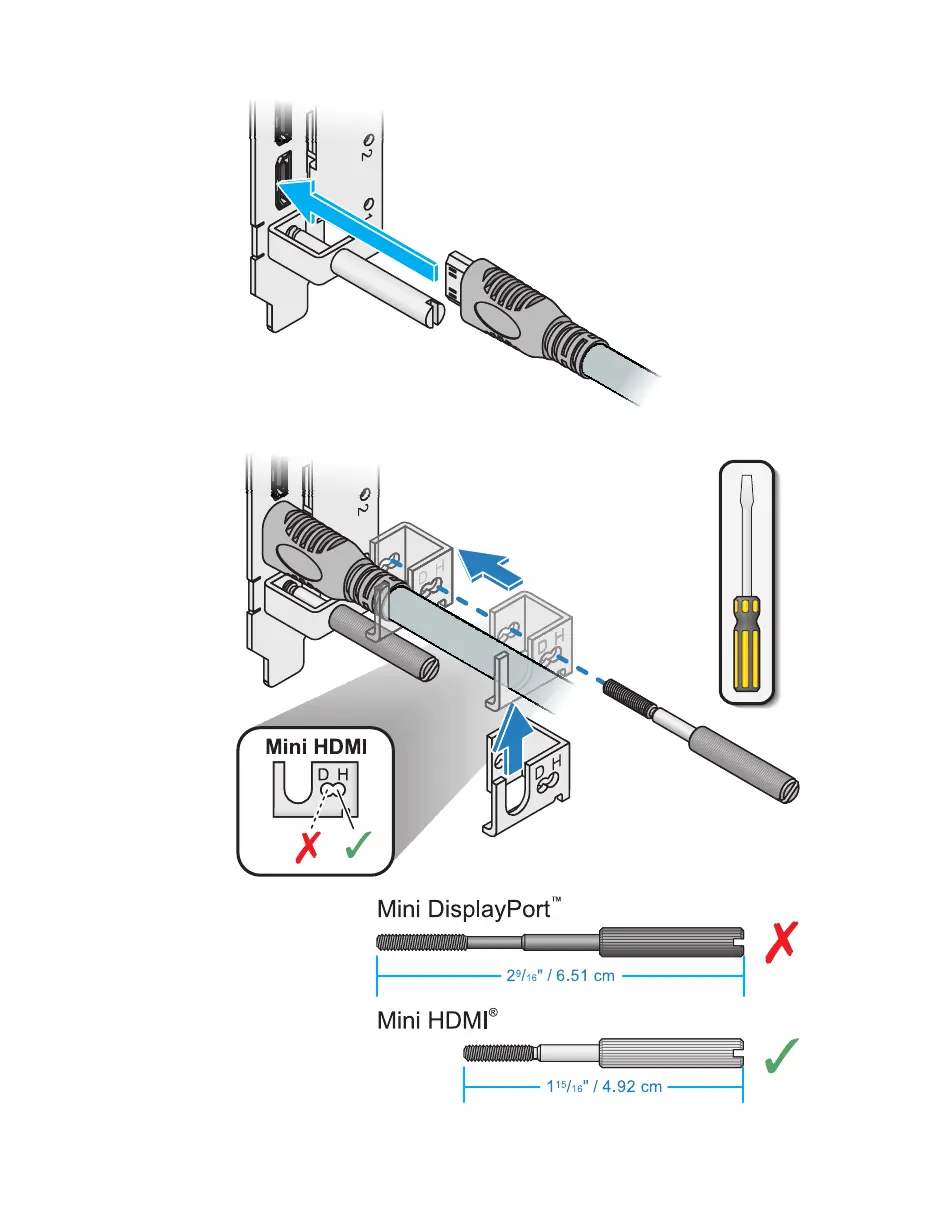 2
1

2
D H
D H
D H

Mini HDMI
D H
✗ ✓

Mini DisplayPort™
✗
$2\frac{9}{16}$" / 6.51 cm

Mini HDMI®
✓
$1\frac{15}{16}$" / 4.92 cm