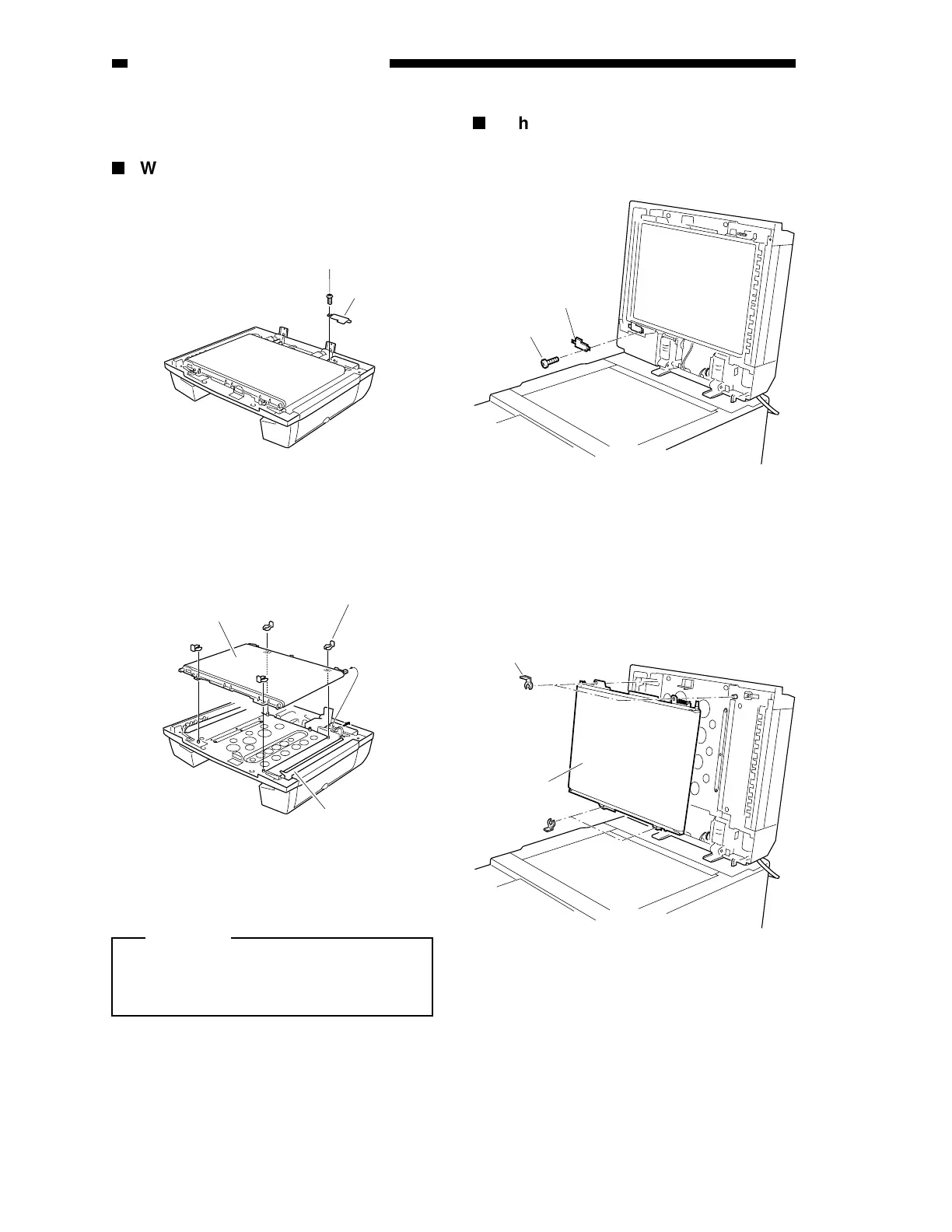 W

h