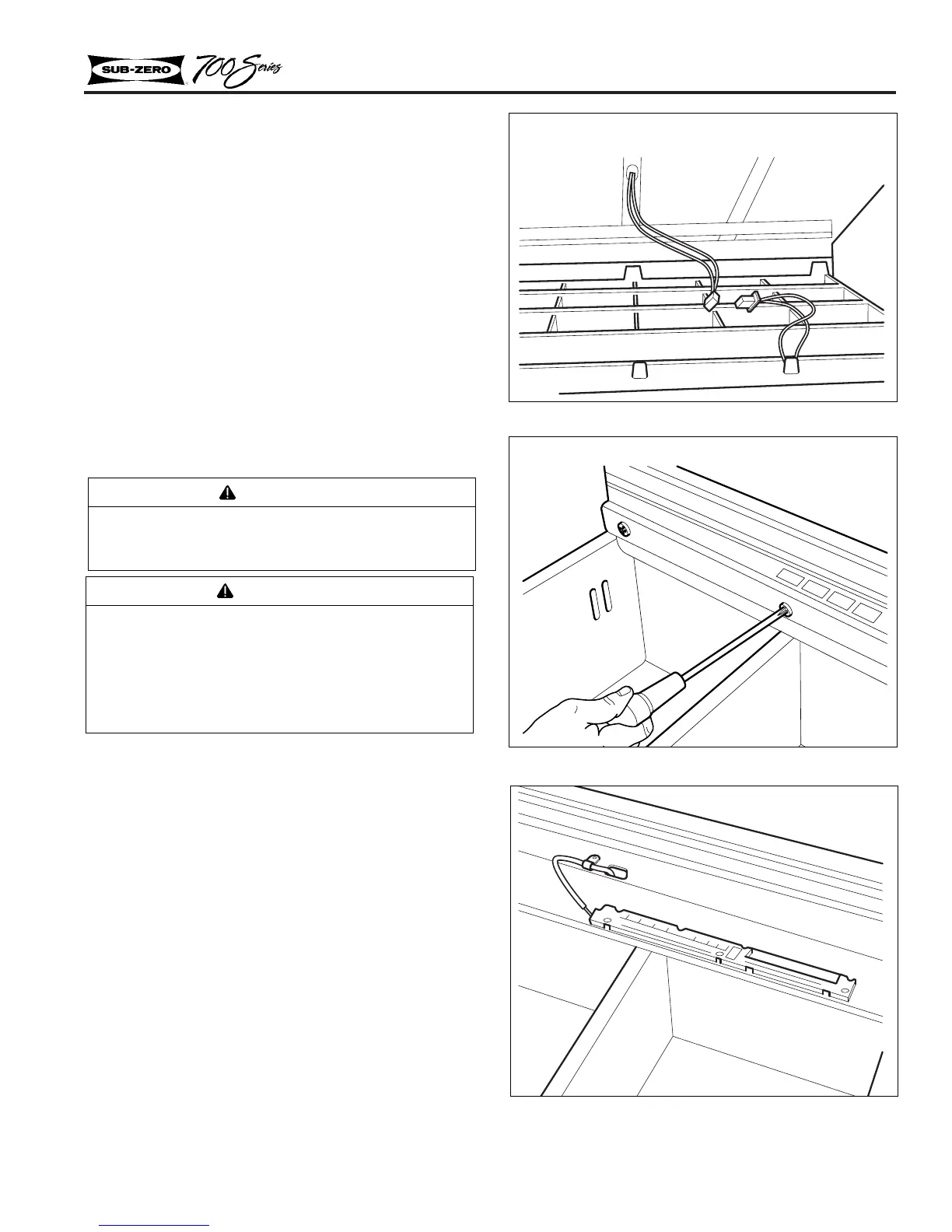 SUB-ZERO 700 Series