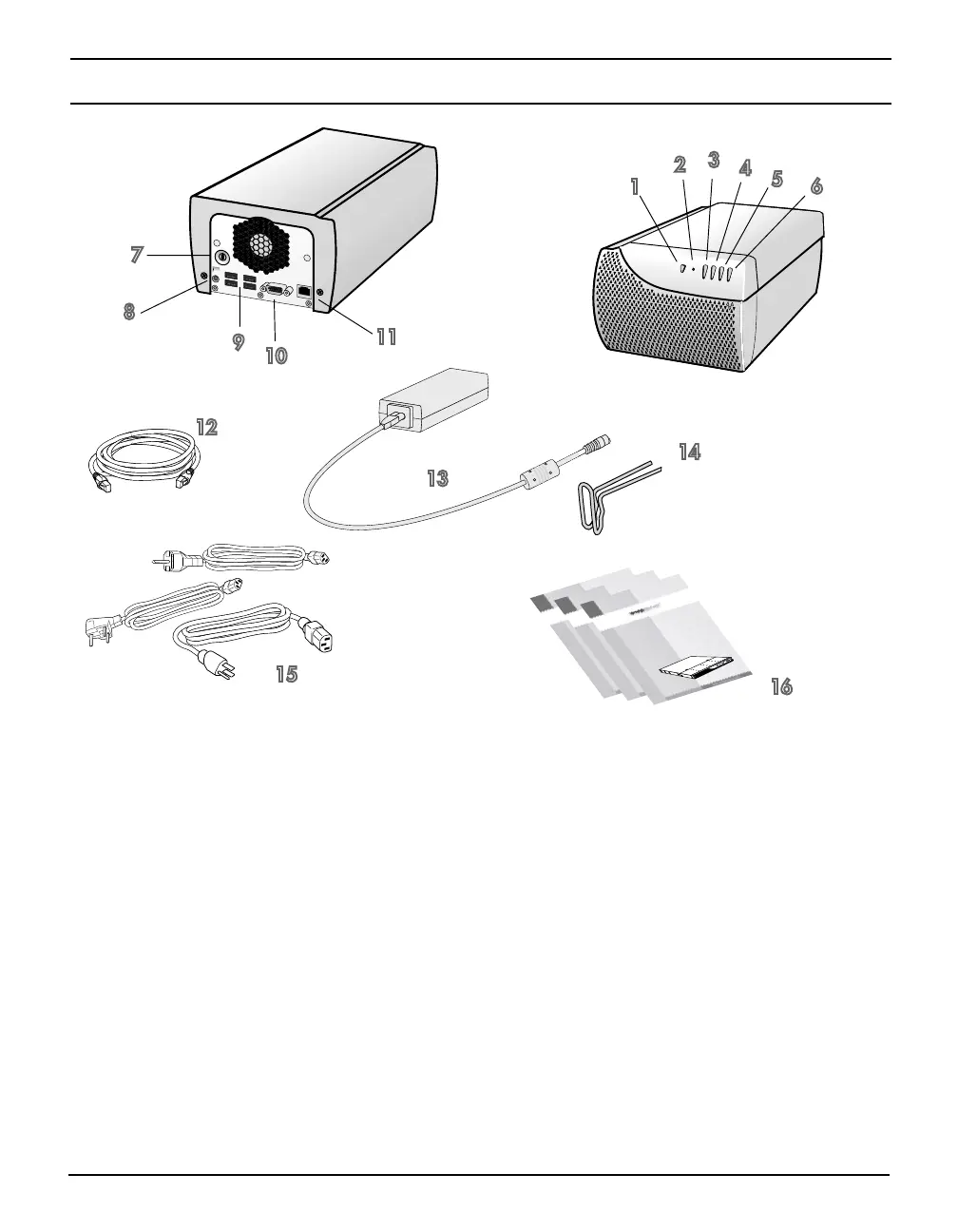 7

8

9

10

11

1

2

3

4

5

6

12

13

14

15

16