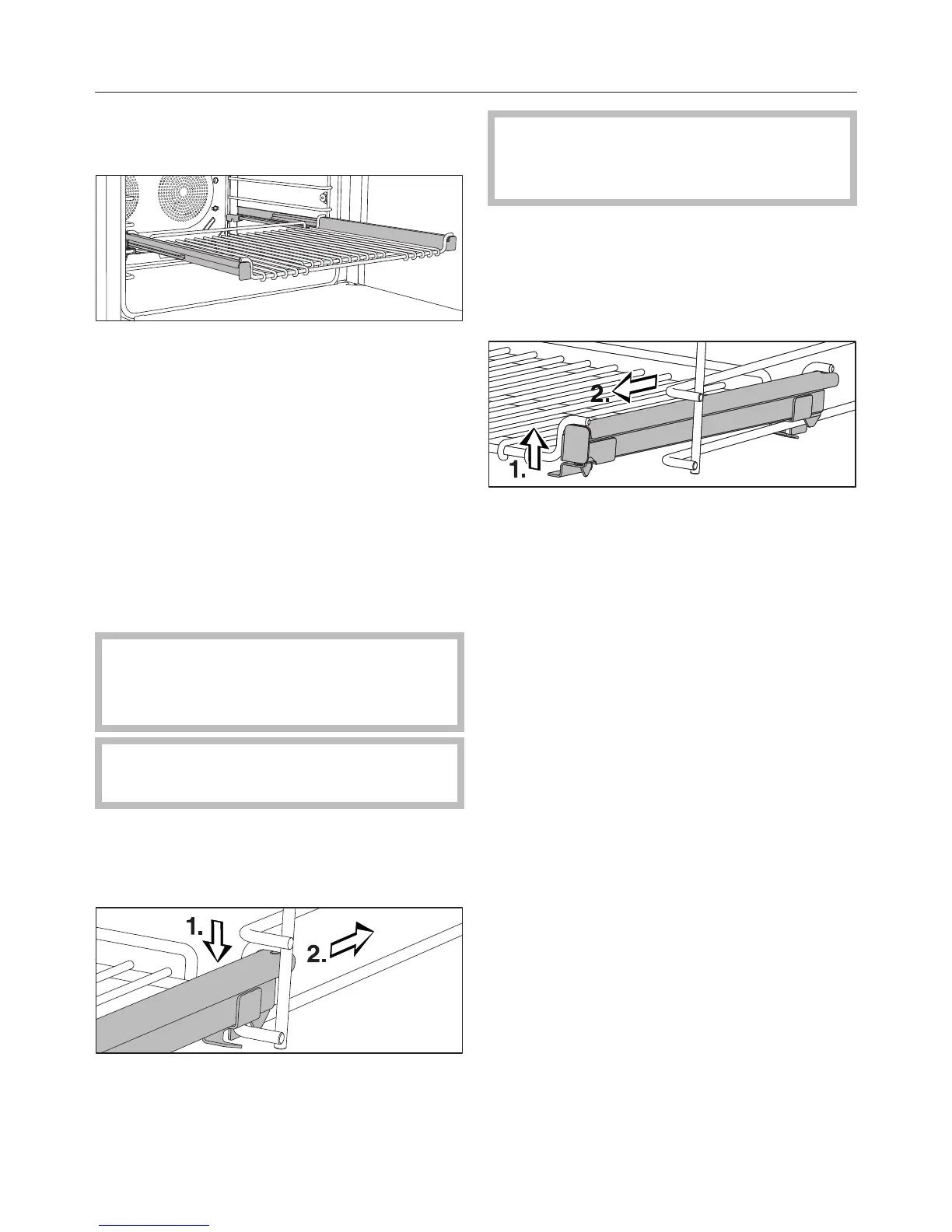 1.

2.

2.

1.