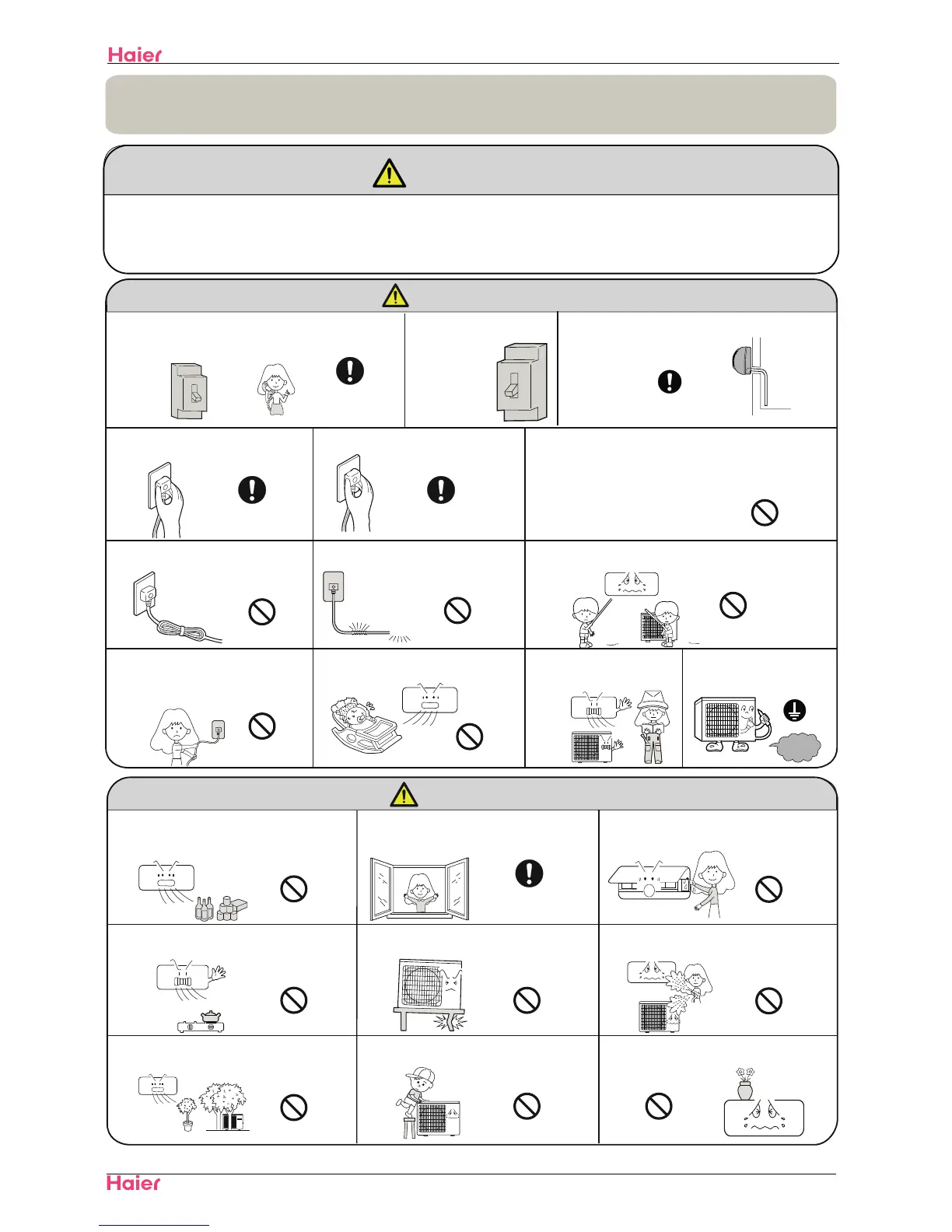 Haier

Haier