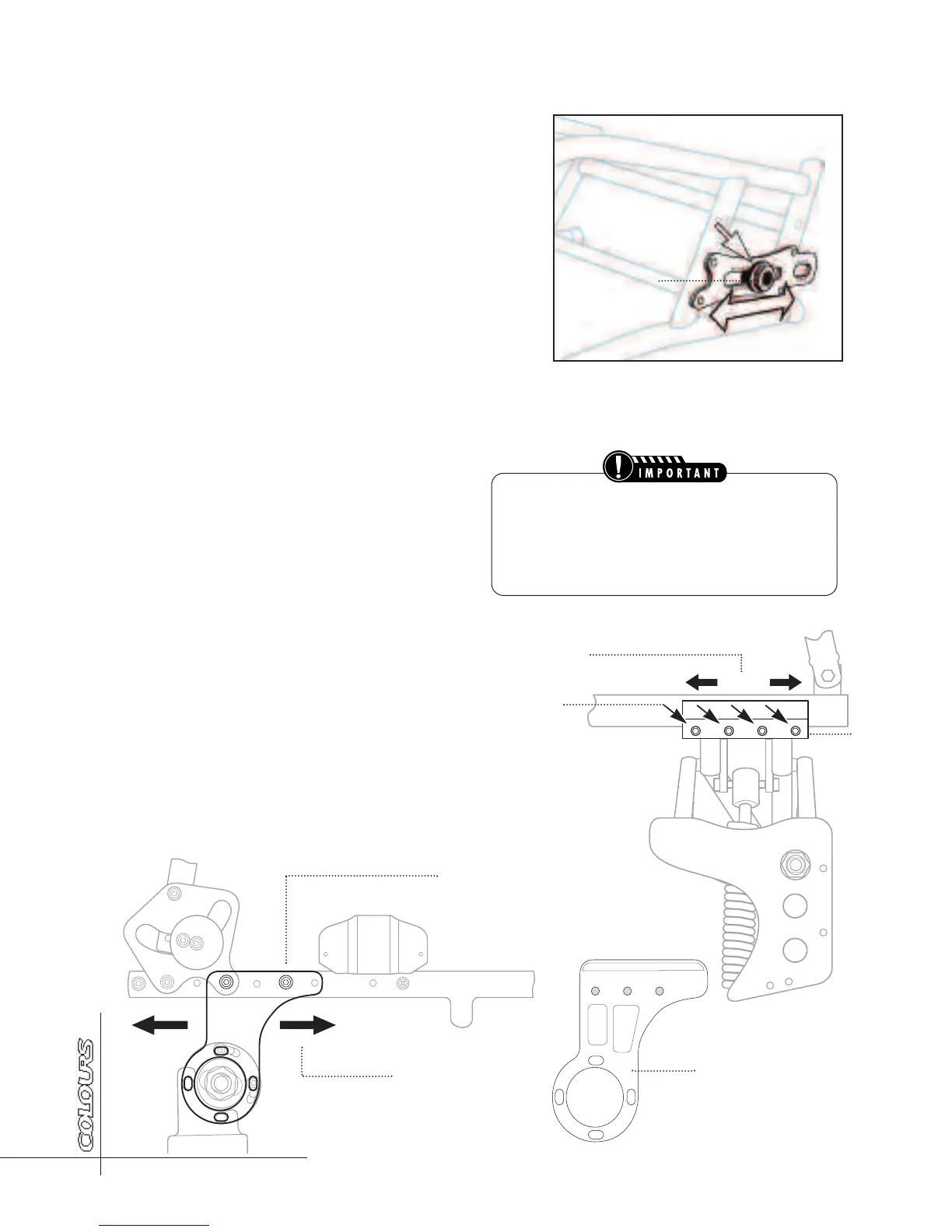 IMPORTANT

COLOURS