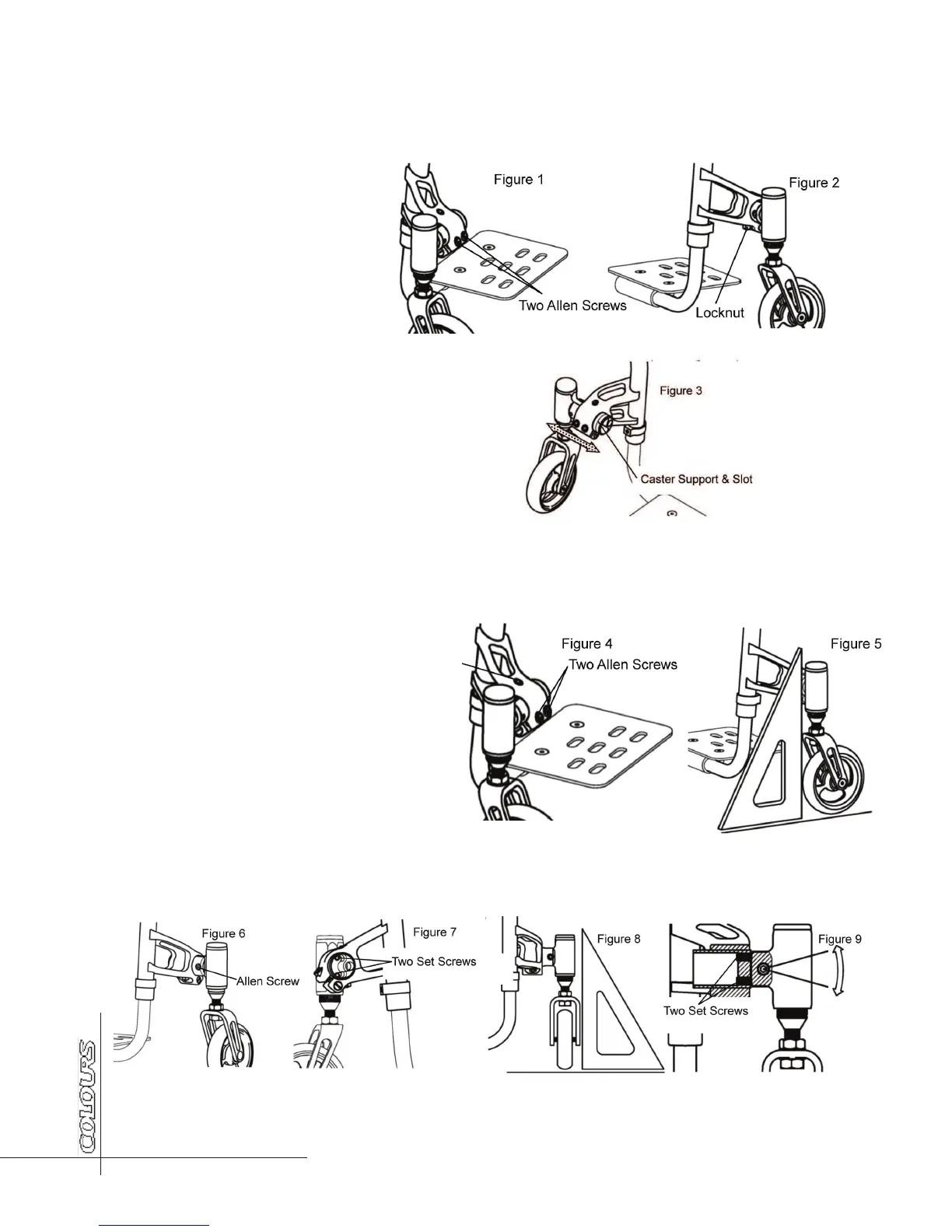 Figure 1

Two Allen Screws

Figure 2

Locknut

Figure 3

Caster Support & Slot

Figure 4

Two Allen Screws

Figure 5

Figure 6

Allen Screw

Figure 7

Two Set Screws

Figure 8

Figure 9

Two Set Screws

COLOURS