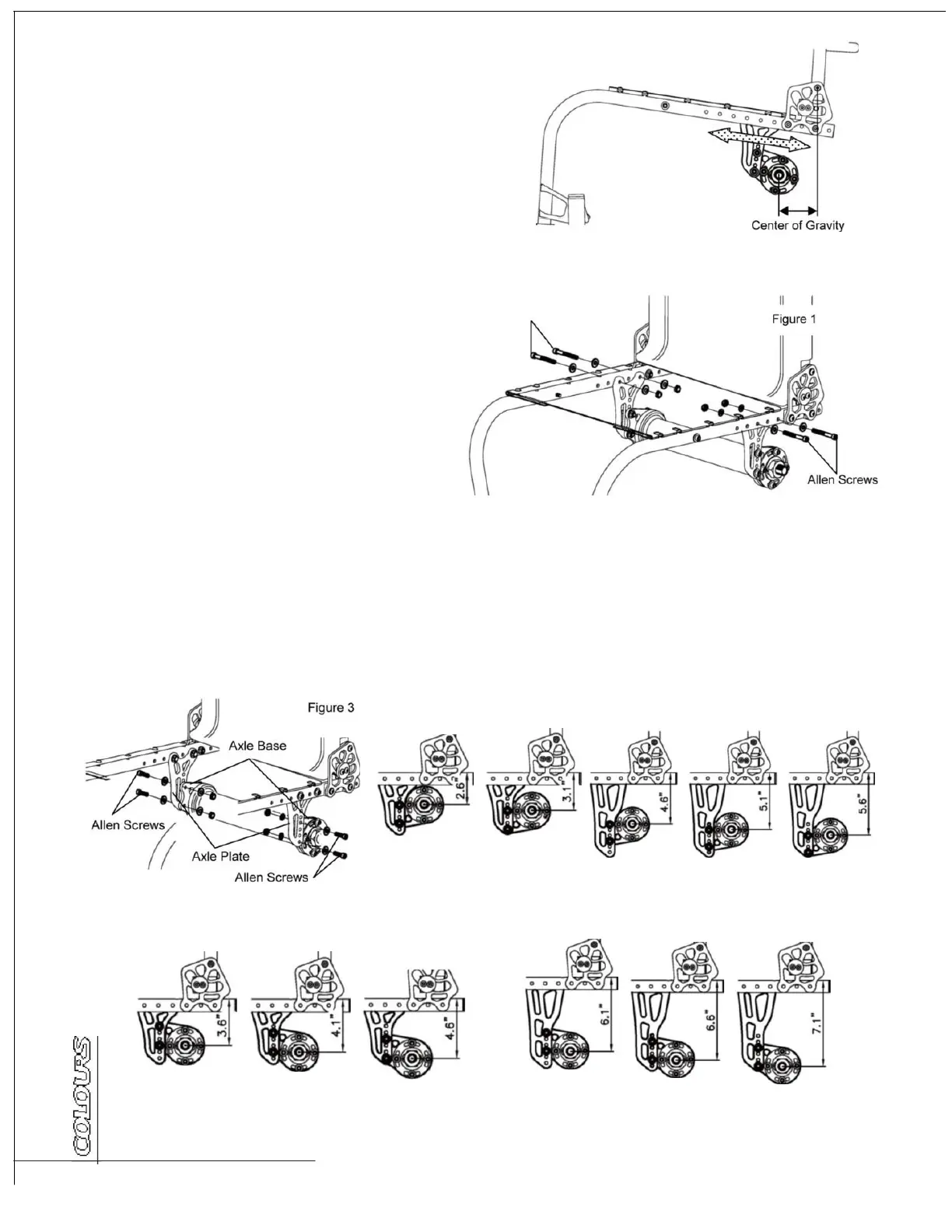 Center of Gravity

Figure 1

Allen Screws

Figure 3

Axle Base

Allen Screws

Axle Plate

Allen Screws

2.6"

3.1"

4.6"

5.1"

5.6"

3.6"

4.1"

4.6"

6.1"

6.6"

7.1"

COLOURS