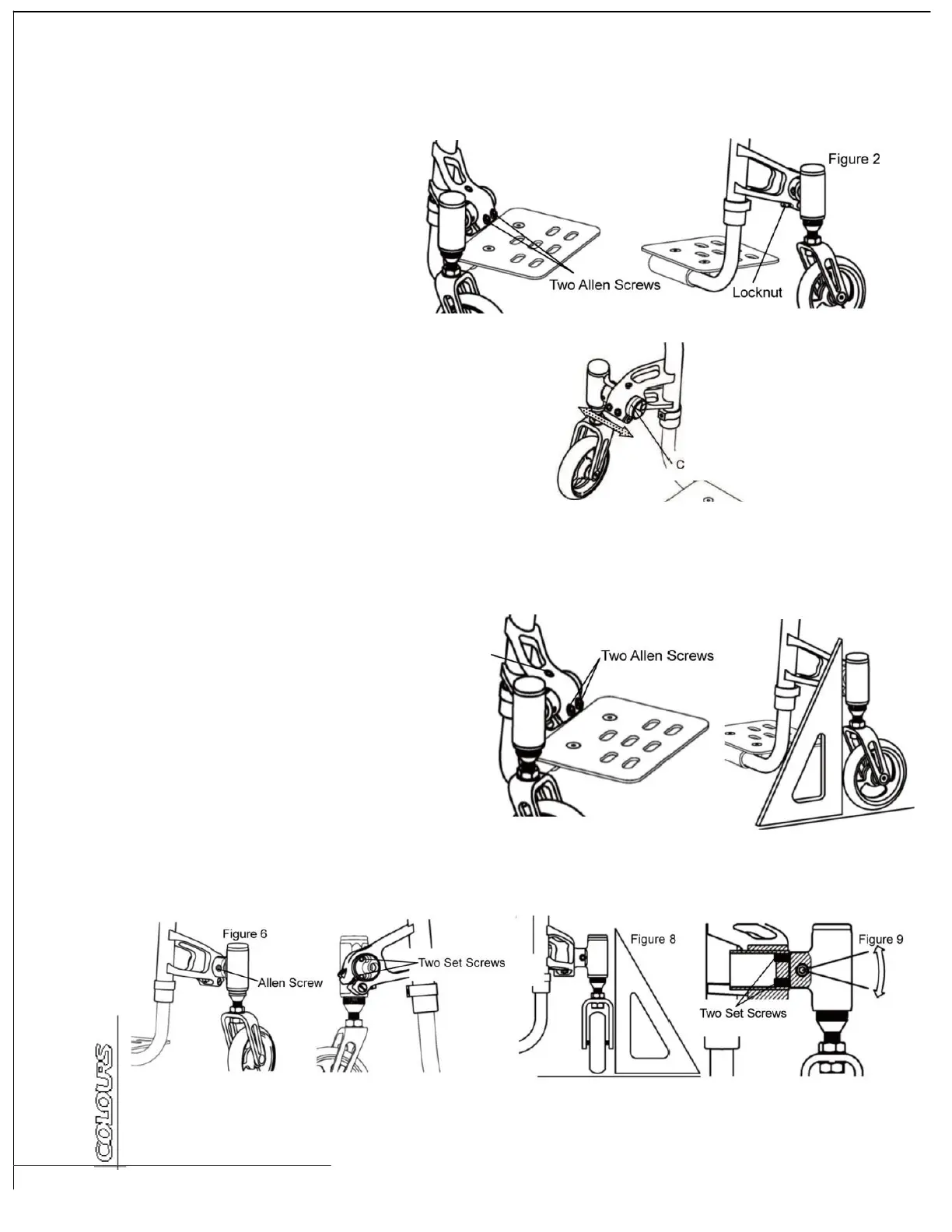 Figure 2

Two Allen Screws

Locknut

C

Two Allen Screws

Figure 6

Allen Screw

Two Set Screws

Figure 8

Figure 9

Two Set Screws

COLOURS