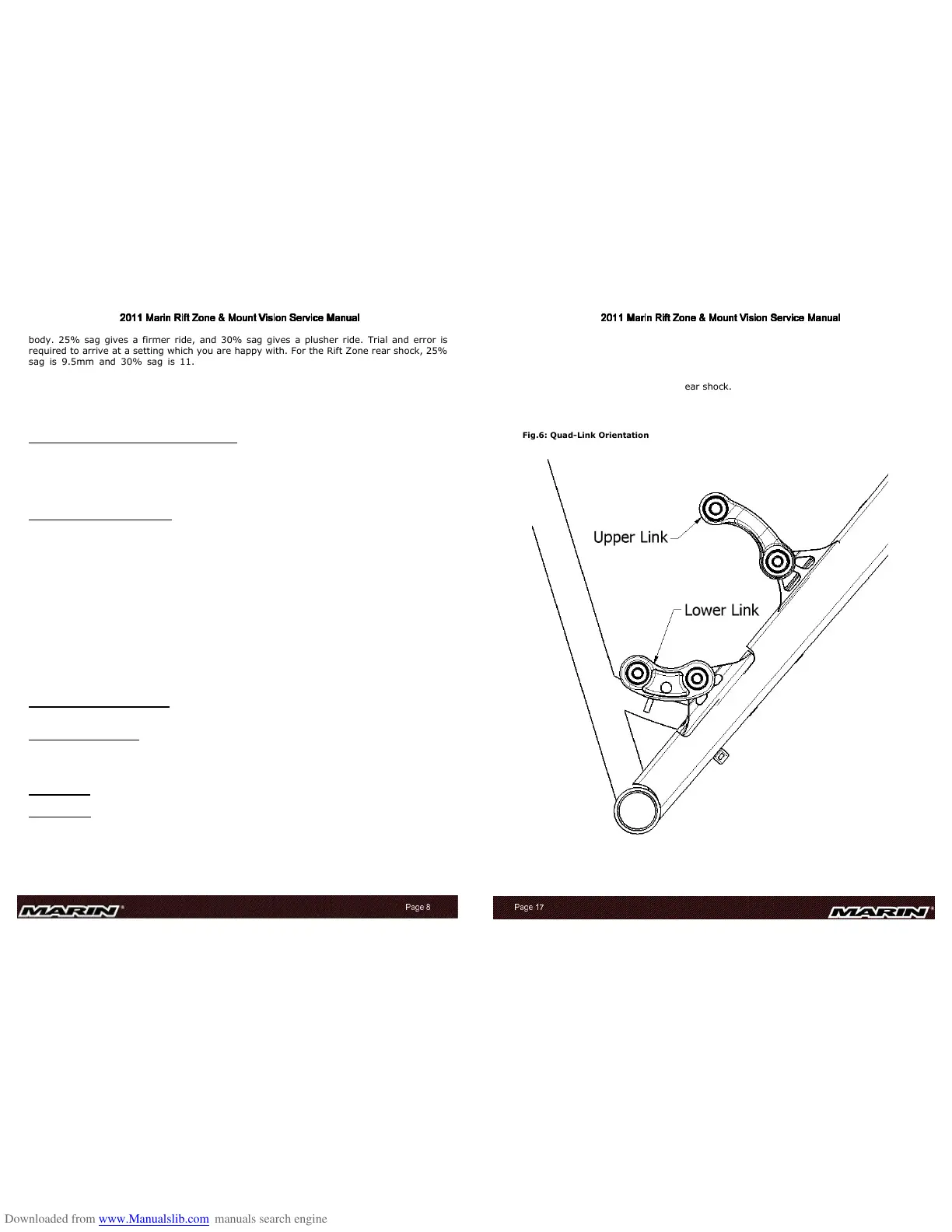 2011 Marin Rift Zone & Mount Vision Service Manual

body. 25% sag gives a firmer ride, and 30% sag gives a plusher ride. Trial and error is required to arrive at a setting which you are happy with. For the Rift Zone rear shock, 25% sag is 9.5mm and 30% sag is 11.

MARIN

Page 8

2011 Marin Rift Zone & Mount Vision Service Manual

ear shock.

Fig.6: Quad-Link Orientation

Upper Link

Lower Link

Page 17

MARIN

Downloaded from www.Manualslib.com manuals search engine