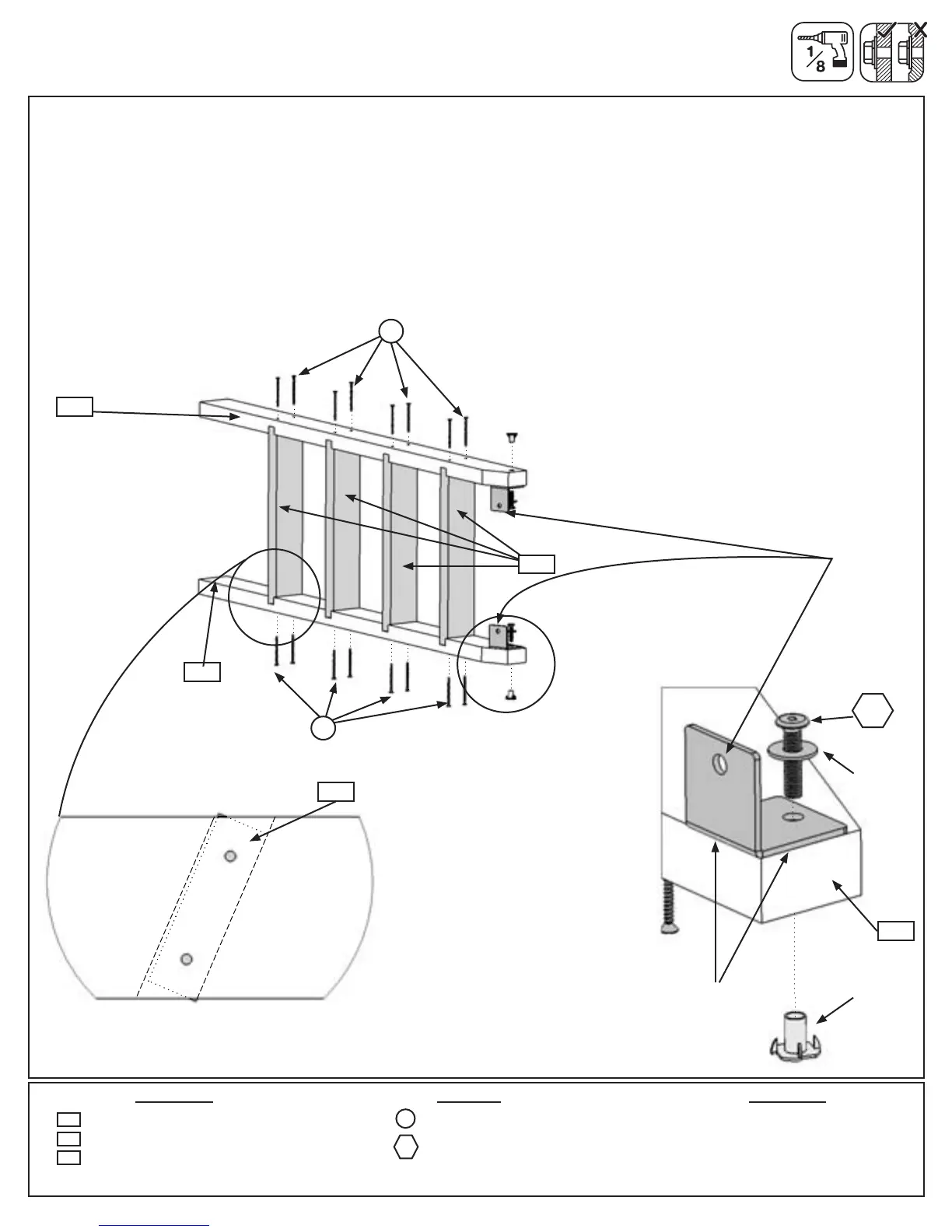 $\frac{1}{8}$