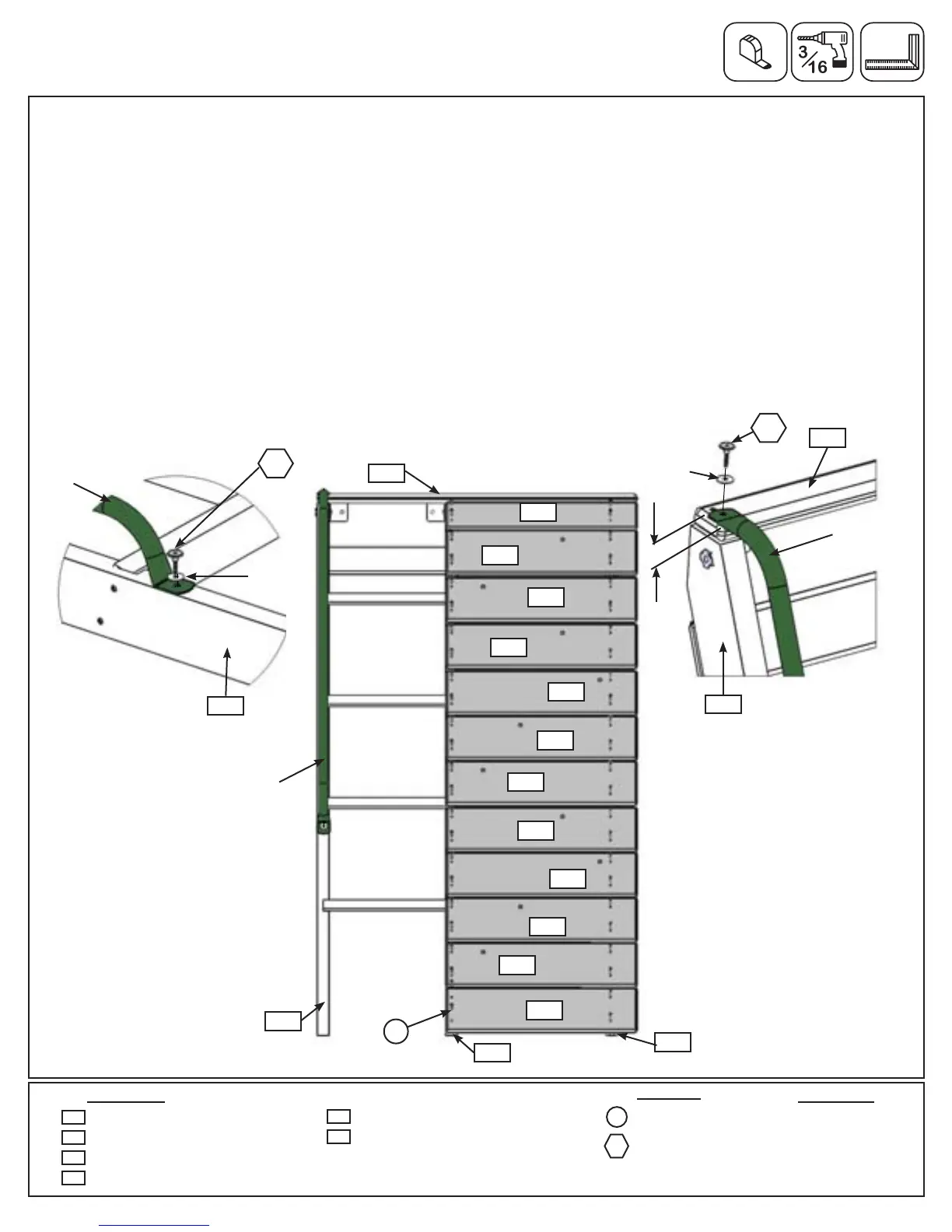 $\frac{3}{16}$