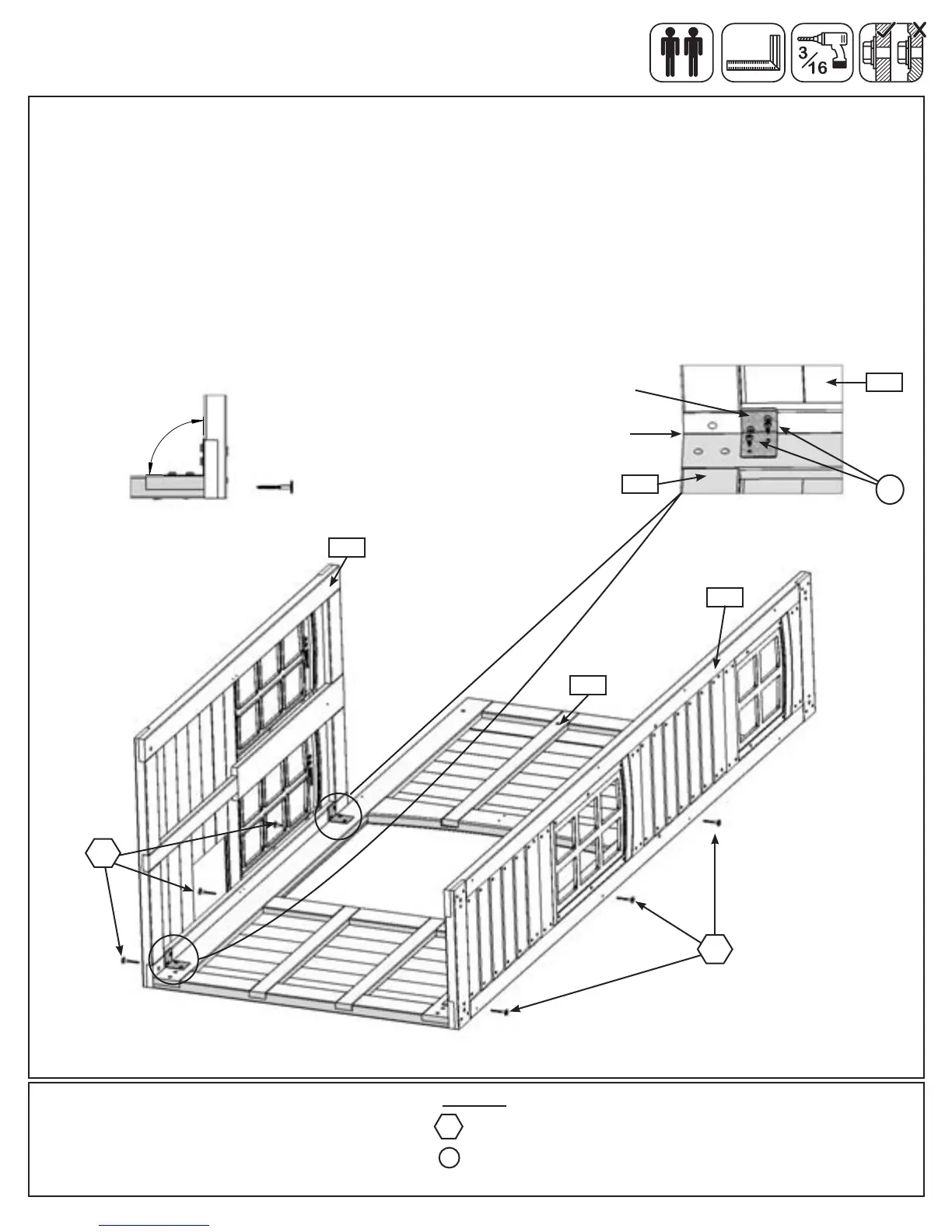 $\frac{3}{16}$