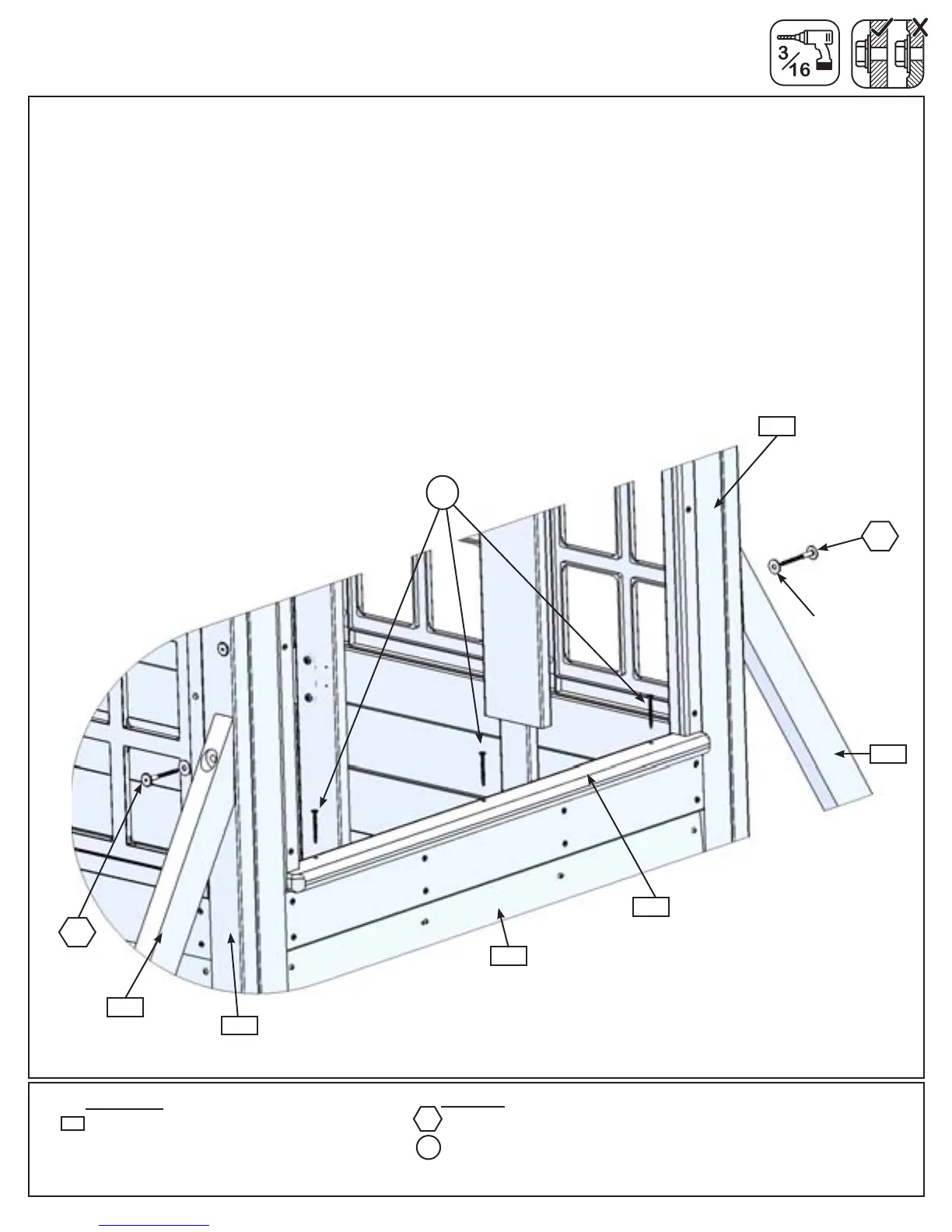 $\frac{3}{16}$