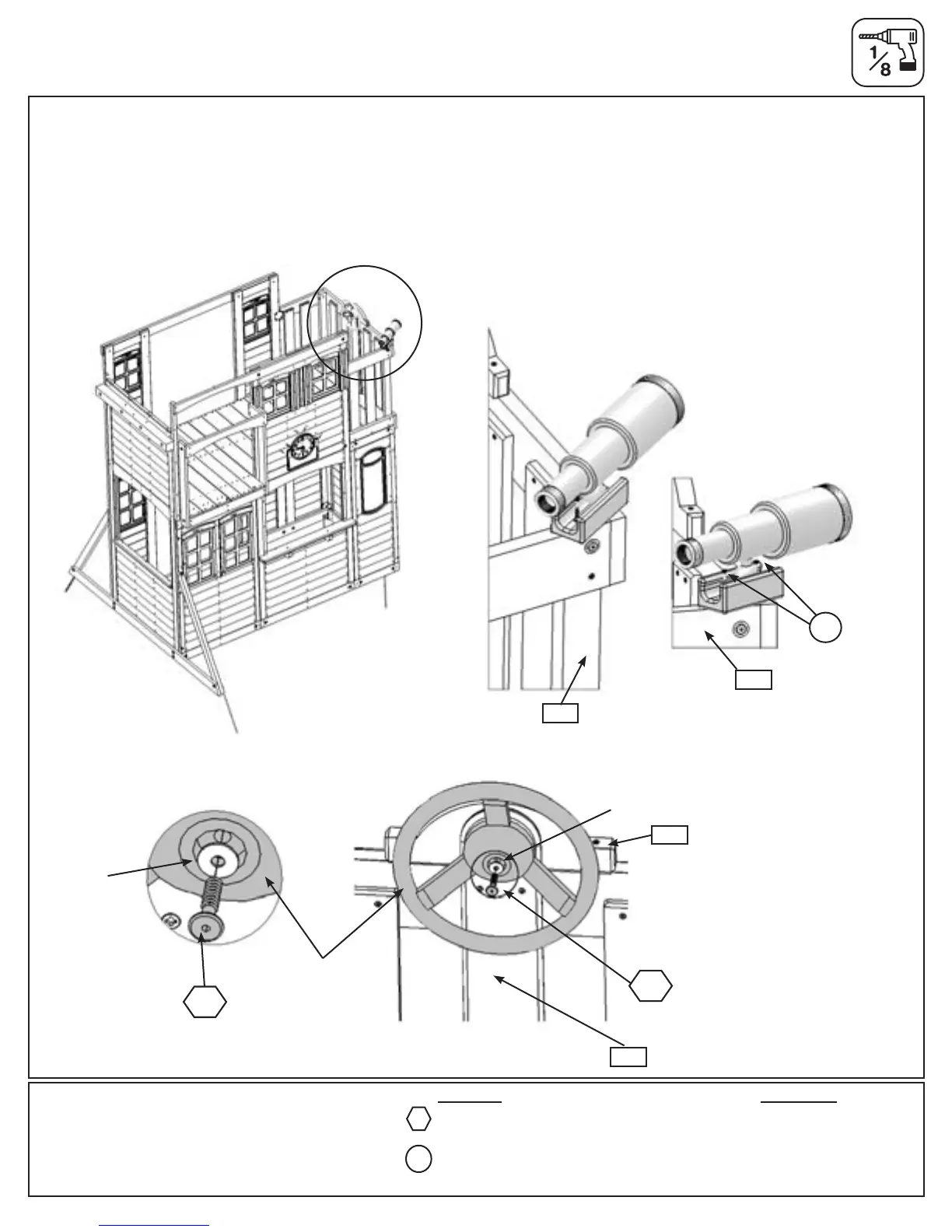 $\frac{1}{8}$