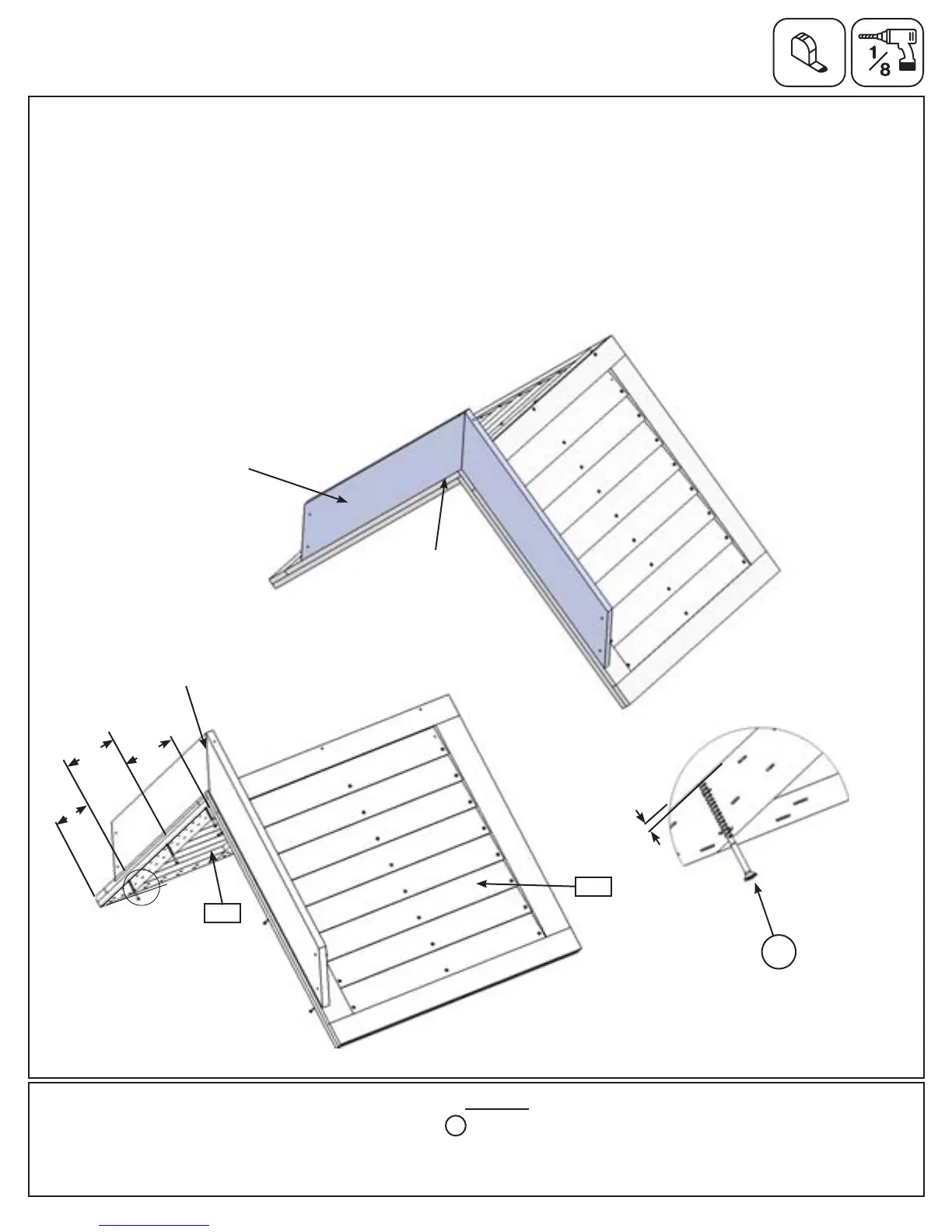 $\frac{1}{8}$