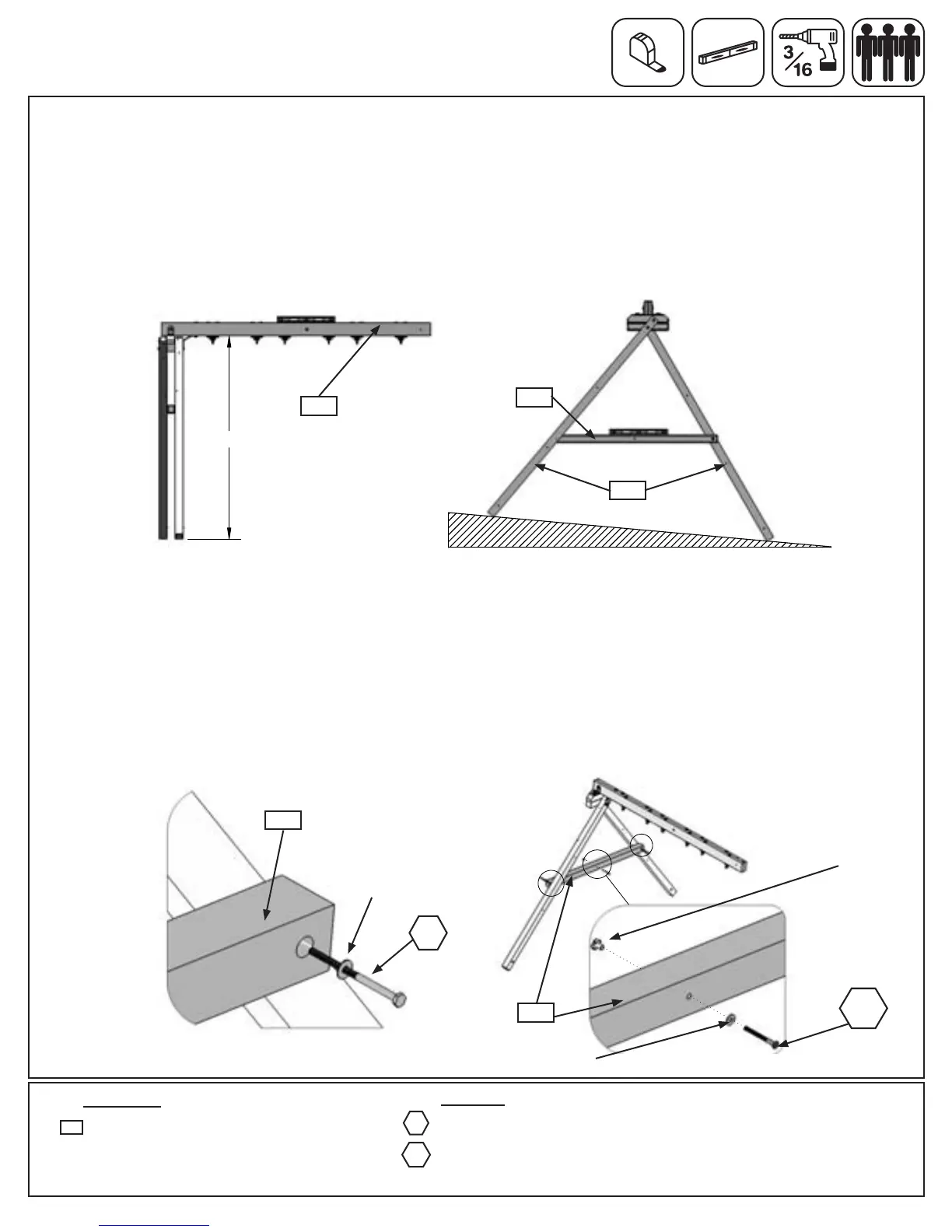 $\frac{3}{16}$